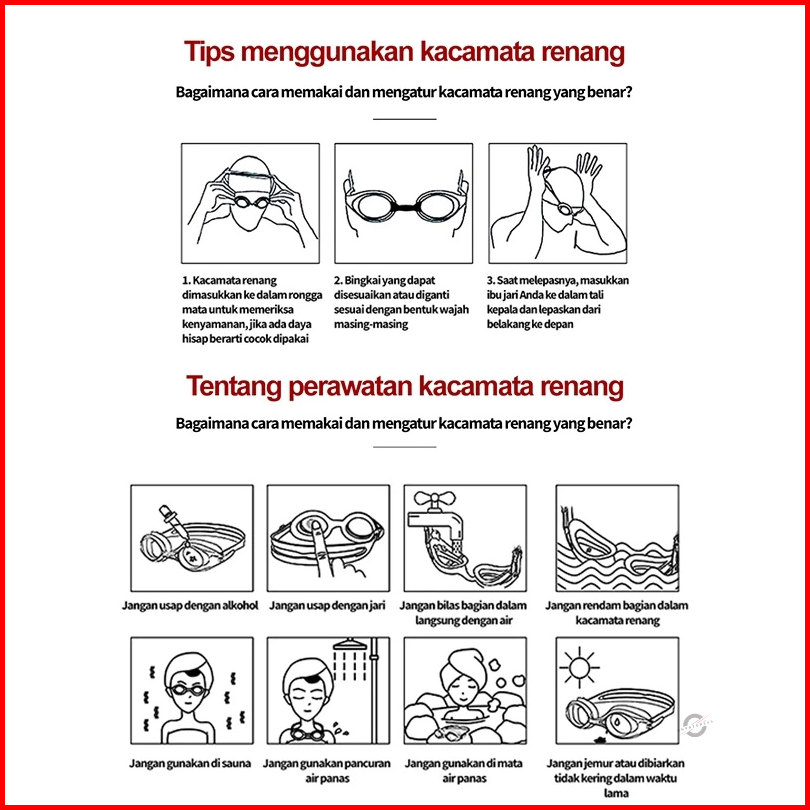 Tips menggunakan kacamata renang

Bagaimana cara memakai dan mengatur kacamata renang yang benar?

1. Kacamata renang dimasukkan ke dalam rongga mata untuk memeriksa kenyamanan, jika ada daya hisap berarti cocok dipakai

2. Bingkai yang dapat disesuaikan atau diganti sesuai dengan bentuk wajah masing-masing

3. Saat melepasnya, masukkan ibu jari Anda ke dalam tali kepala dan lepaskan dari belakang ke depan

Tentang perawatan kacamata renang

Bagaimana cara memakai dan mengatur kacamata renang yang benar?

Jangan usap dengan alkohol

Jangan usap dengan jari

Jangan bilas bagian dalam langsung dengan air

Jangan rendam bagian dalam kacamata renang

Jangan gunakan di sauna

Jangan gunakan pancuran air panas

Jangan gunakan di mata air panas

Jangan jemur atau dibiarkan tidak kering dalam waktu lama