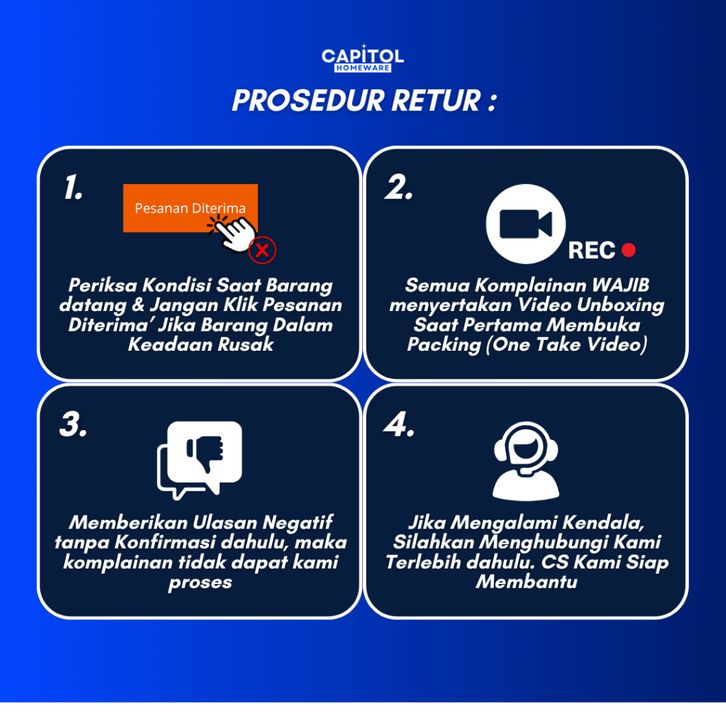 CAPITOL
HOMEWARE

PROSEDUR RETUR :

1.

Pesanan Diterima

Periksa Kondisi Saat Barang datang & Jangan Klik Pesanan Diterima' Jika Barang Dalam Keadaan Rusak

2.

REC

Semua Komplainan WAJIB menyertakan Video Unboxing Saat Pertama Membuka Packing (One Take Video)

3.

Memberikan Ulasan Negatif tanpa Konfirmasi dahulu, maka komplainan tidak dapat kami proses

4.

Jika Mengalami Kendala, Silahkan Menghubungi Kami Terlebih dahulu. CS Kami Siap Membantu