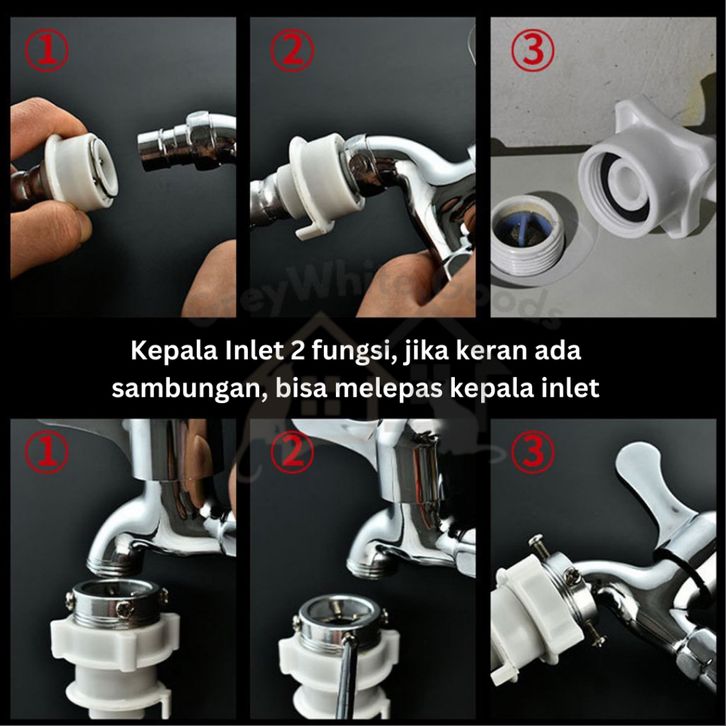 ①

②

③

GreyWhiteGoods

Kepala Inlet 2 fungsi, jika keran ada sambungan, bisa melepas kepala inlet

①

②

③