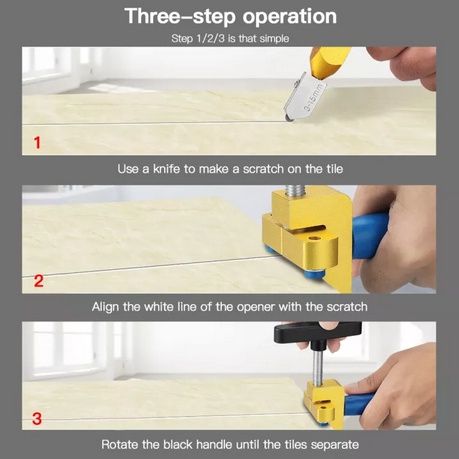 Three-step operation

Step 1/2/3 is that simple

3-15mm

1

Use a knife to make a scratch on the tile

2

Align the white line of the opener with the scratch

3

Rotate the black handle until the tiles separate