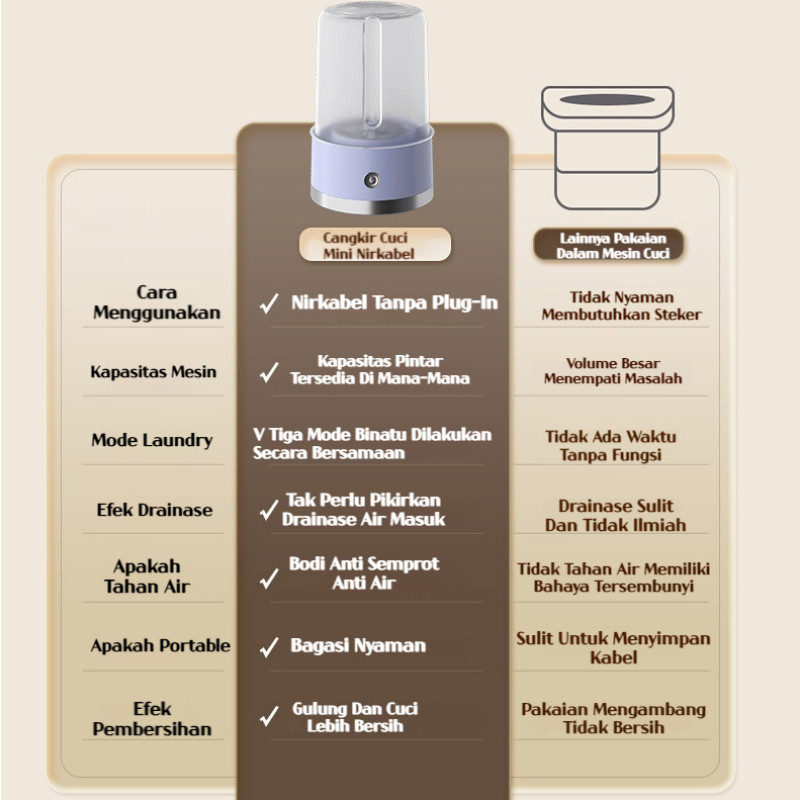 |  | Cangkir Cuci Mini Nirkabel | Lainnya Pakaian Dalam Mesin Cuci |
|---|---|---|
| Cara Menggunakan | ✓ Nirkabel Tanpa Plug-In | Tidak Nyaman Membutuhkan Steker |
| Kapasitas Mesin | ✓ Kapasitas Pintar Tersedia Di Mana-Mana | Volume Besar Menempati Masalah |
| Mode Laundry | V Tiga Mode Binatu Dilakukan Secara Bersamaan | Tidak Ada Waktu Tanpa Fungsi |
| Efek Drainase | ✓ Tak Perlu Pikirkan Drainase Air Masuk | Drainase Sulit Dan Tidak Ilmiah |
| Apakah Tahan Air | ✓ Bodi Anti Semprot Anti Air | Tidak Tahan Air Memiliki Bahaya Tersembunyi |
| Apakah Portable | ✓ Bagasi Nyaman | Sulit Untuk Menyimpan Kabel |
| Efek Pembersihan | ✓ Gulung Dan Cuci Lebih Bersih | Pakaian Mengambang Tidak Bersih |