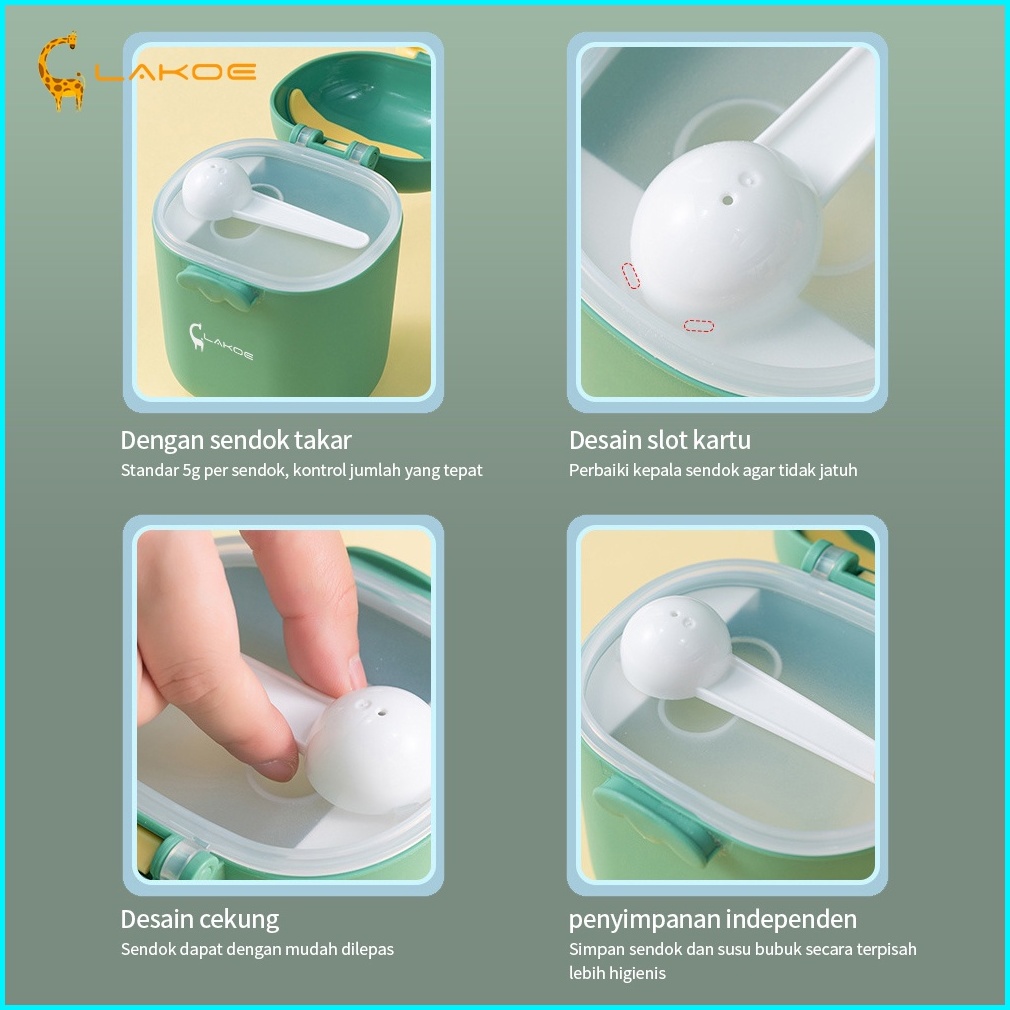 LAKOE

LAKOE

Dengan sendok takar
Standar 5g per sendok, kontrol jumlah yang tepat

Desain slot kartu
Perbaiki kepala sendok agar tidak jatuh

Desain cekung
Sendok dapat dengan mudah dilepas

penyimpanan independen
Simpan sendok dan susu bubuk secara terpisah lebih higienis