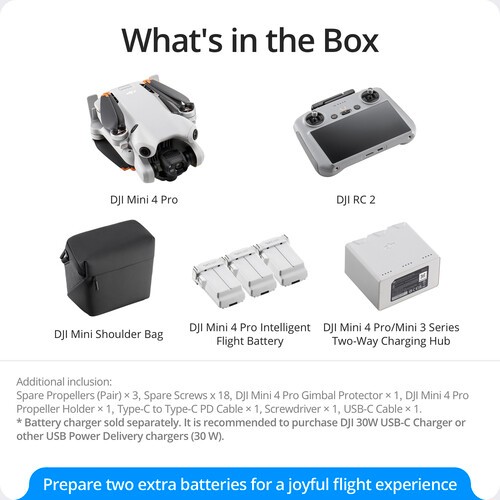 What's in the Box

DJI Mini 4 Pro

DJI RC 2

DJI Mini Shoulder Bag

DJI Mini 4 Pro Intelligent Flight Battery

DJI Mini 4 Pro/Mini 3 Series Two-Way Charging Hub

Additional inclusion:
Spare Propellers (Pair) × 3, Spare Screws x 18, DJI Mini 4 Pro Gimbal Protector × 1, DJI Mini 4 Pro Propeller Holder × 1, Type-C to Type-C PD Cable × 1, Screwdriver × 1, USB-C Cable × 1.
* Battery charger sold separately. It is recommended to purchase DJI 30W USB-C Charger or other USB Power Delivery chargers (30 W).

Prepare two extra batteries for a joyful flight experience