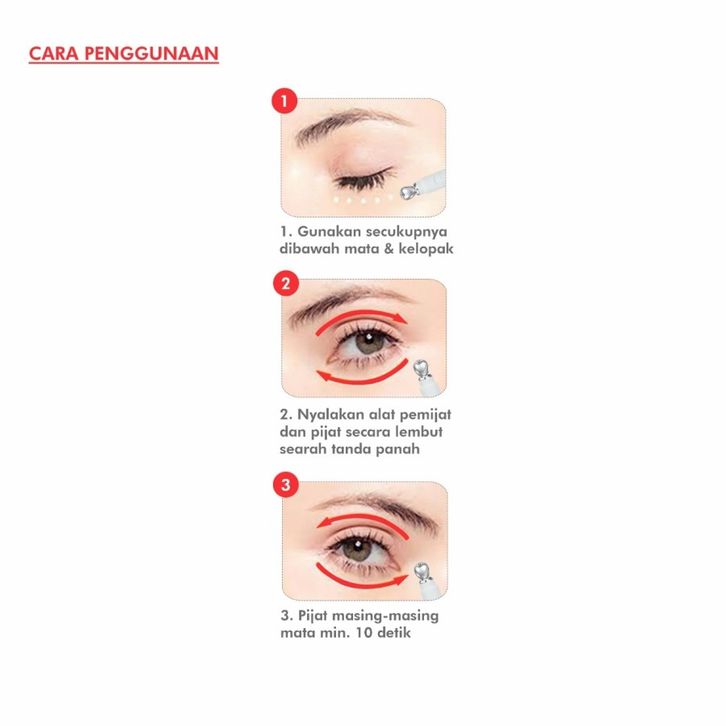 CARA PENGGUNAAN

1

1. Gunakan secukupnya dibawah mata & kelopak

2

2. Nyalakan alat pemijat dan pijat secara lembut searah tanda panah

3

3. Pijat masing-masing mata min. 10 detik