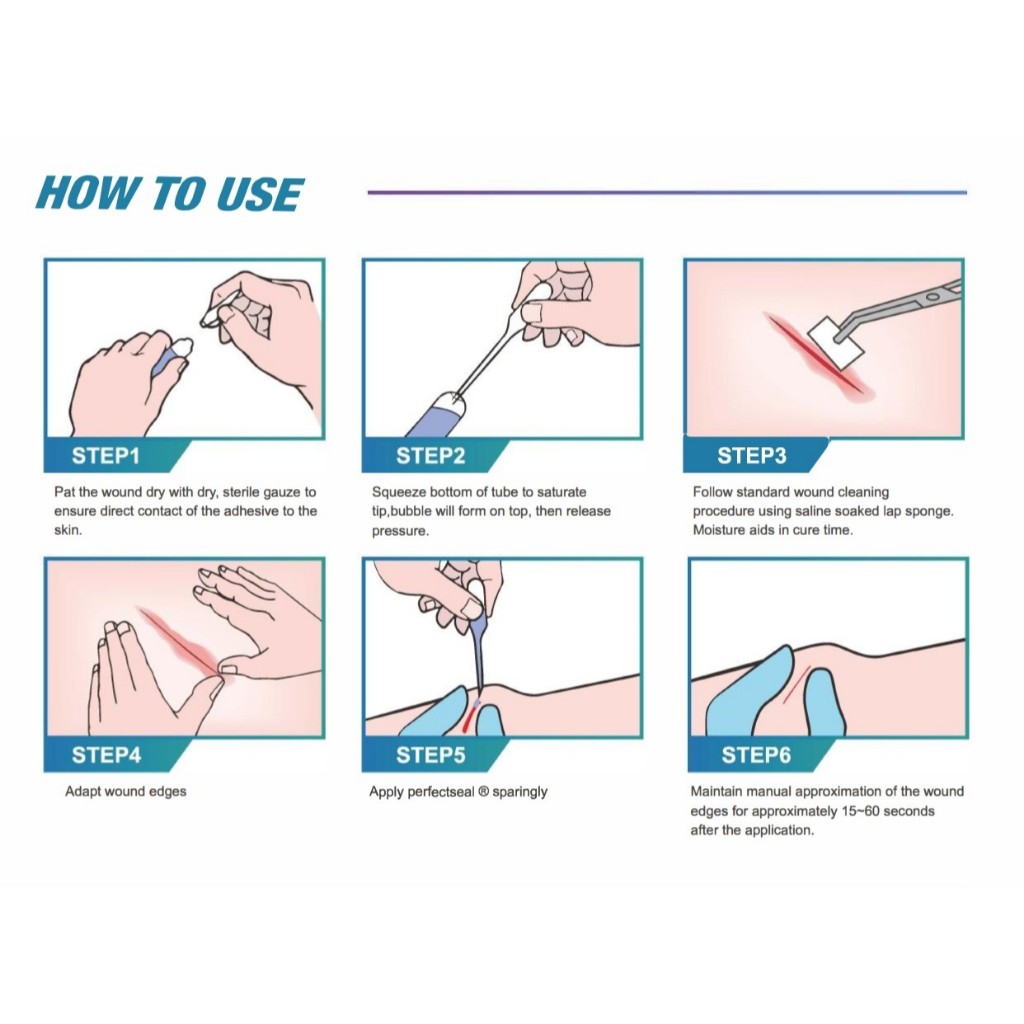 HOW TO USE

STEP1

Pat the wound dry with dry, sterile gauze to ensure direct contact of the adhesive to the skin.

STEP2

Squeeze bottom of tube to saturate tip,bubble will form on top, then release pressure.

STEP3

Follow standard wound cleaning procedure using saline soaked lap sponge. Moisture aids in cure time.

STEP4

Adapt wound edges

STEP5

Apply perfectseal ® sparingly

STEP6

Maintain manual approximation of the wound edges for approximately 15~60 seconds after the application.