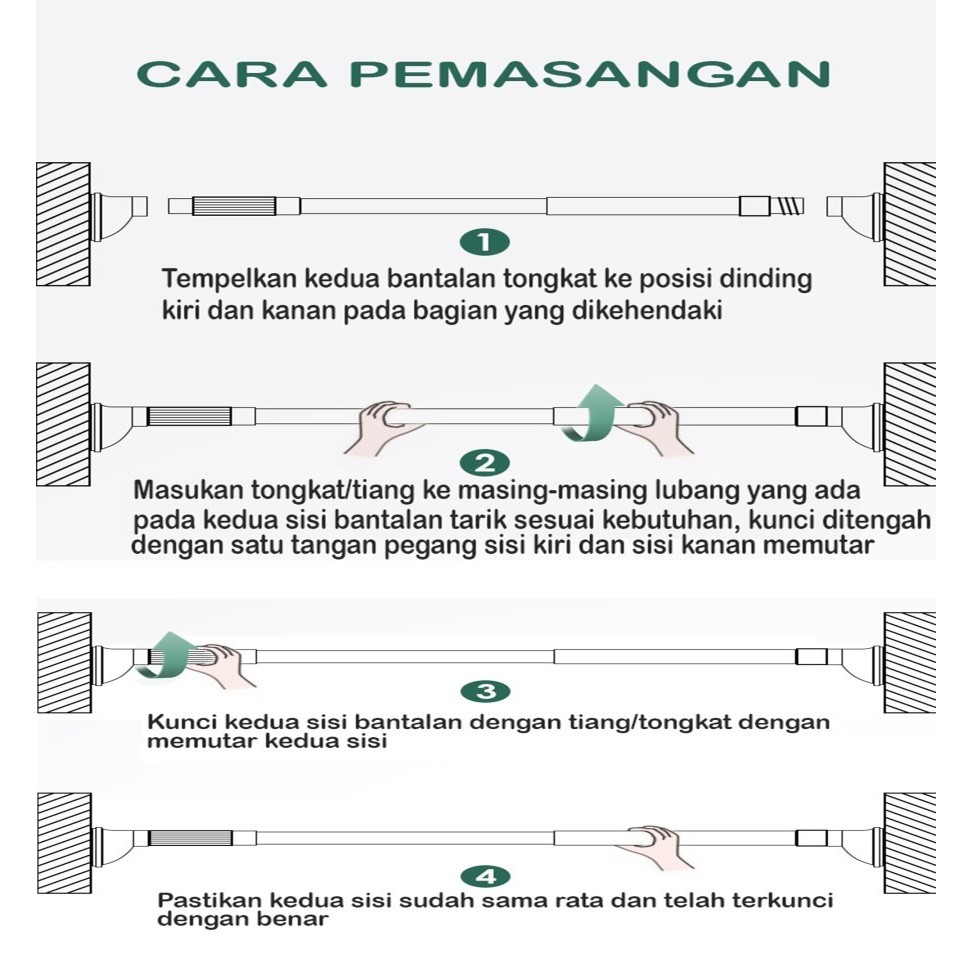 CARA PEMASANGAN

1

Tempelkan kedua bantalan tongkat ke posisi dinding kiri dan kanan pada bagian yang dikehendaki

2

Masukan tongkat/tiang ke masing-masing lubang yang ada pada kedua sisi bantalan tarik sesuai kebutuhan, kunci ditengah dengan satu tangan pegang sisi kiri dan sisi kanan memutar

3

Kunci kedua sisi bantalan dengan tiang/tongkat dengan memutar kedua sisi

4

Pastikan kedua sisi sudah sama rata dan telah terkunci dengan benar