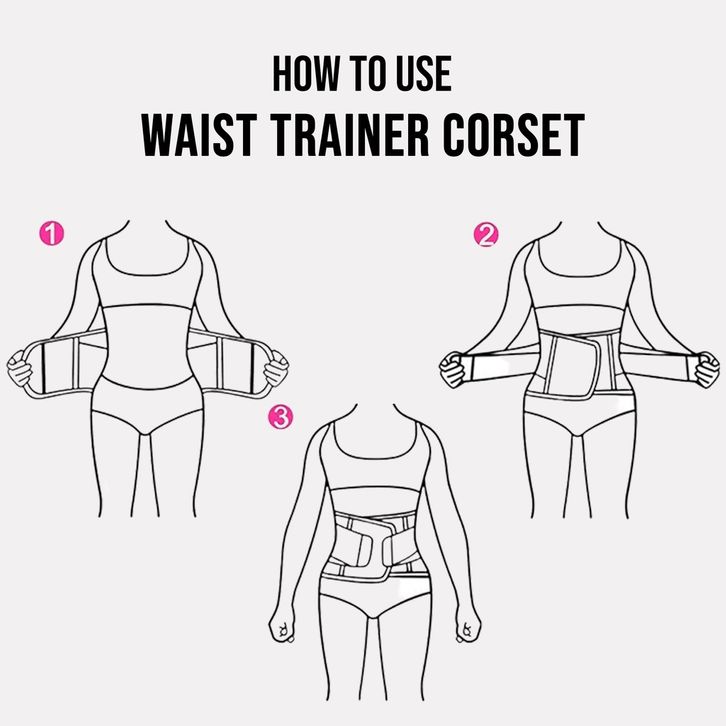 HOW TO USE
WAIST TRAINER CORSET

1

2

3