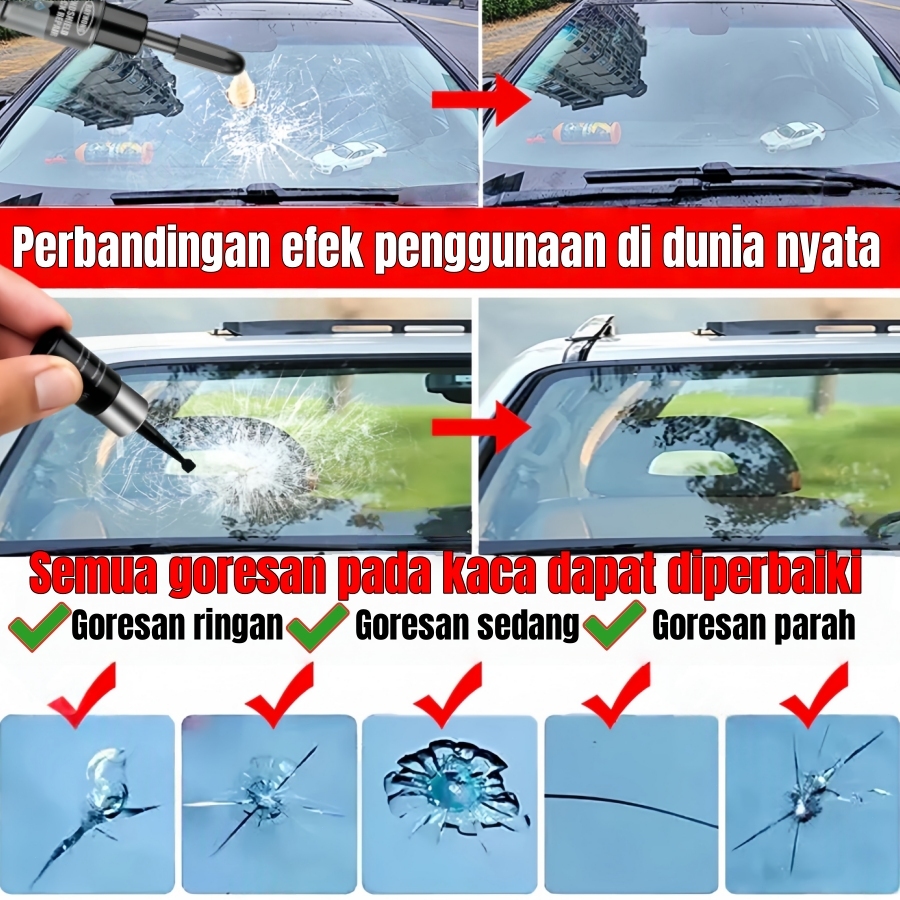 Perbandingan efek penggunaan di dunia nyata

Semua goresan pada kaca dapat diperbaiki

Goresan ringan Goresan sedang Goresan parah