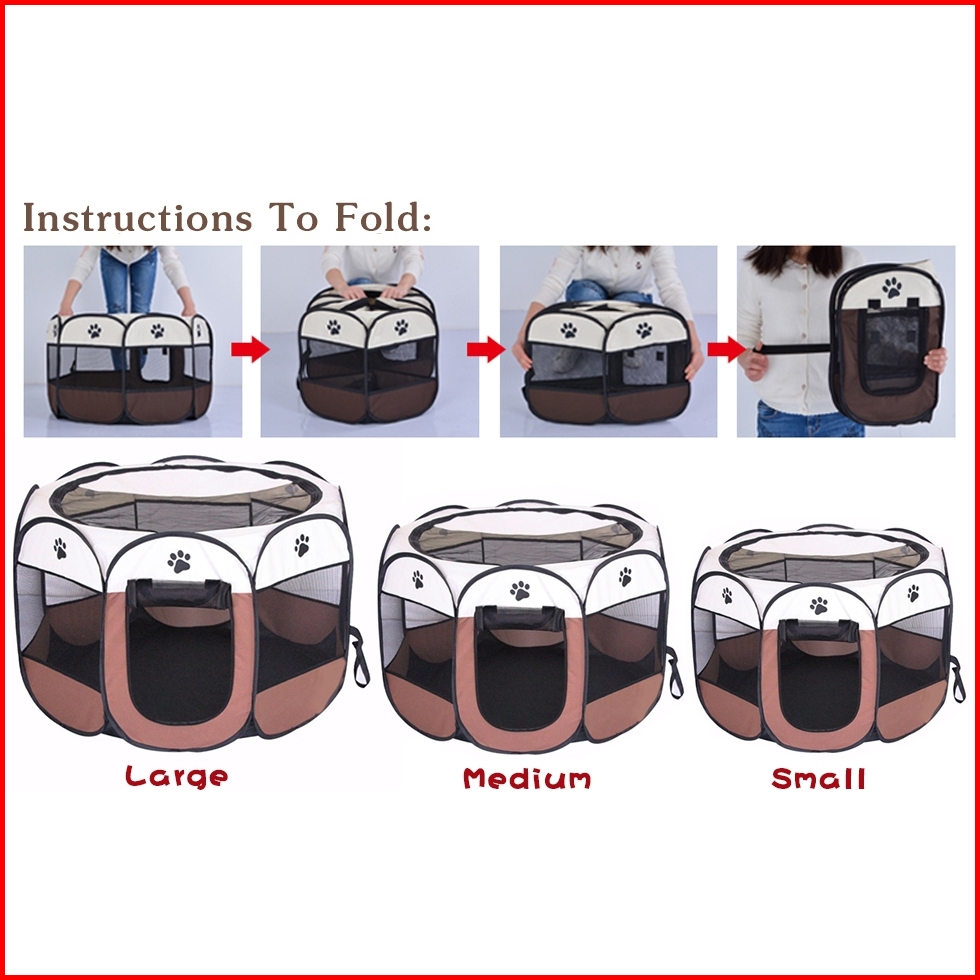 Instructions To Fold:

Large

Medium

Small