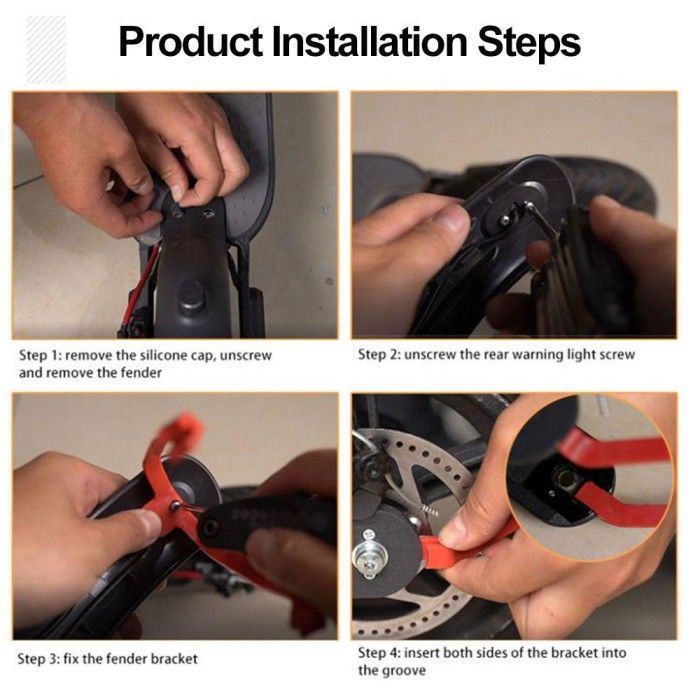 Product Installation Steps

Step 1: remove the silicone cap, unscrew and remove the fender

Step 2: unscrew the rear warning light screw

Step 3: fix the fender bracket

Step 4: insert both sides of the bracket into the groove