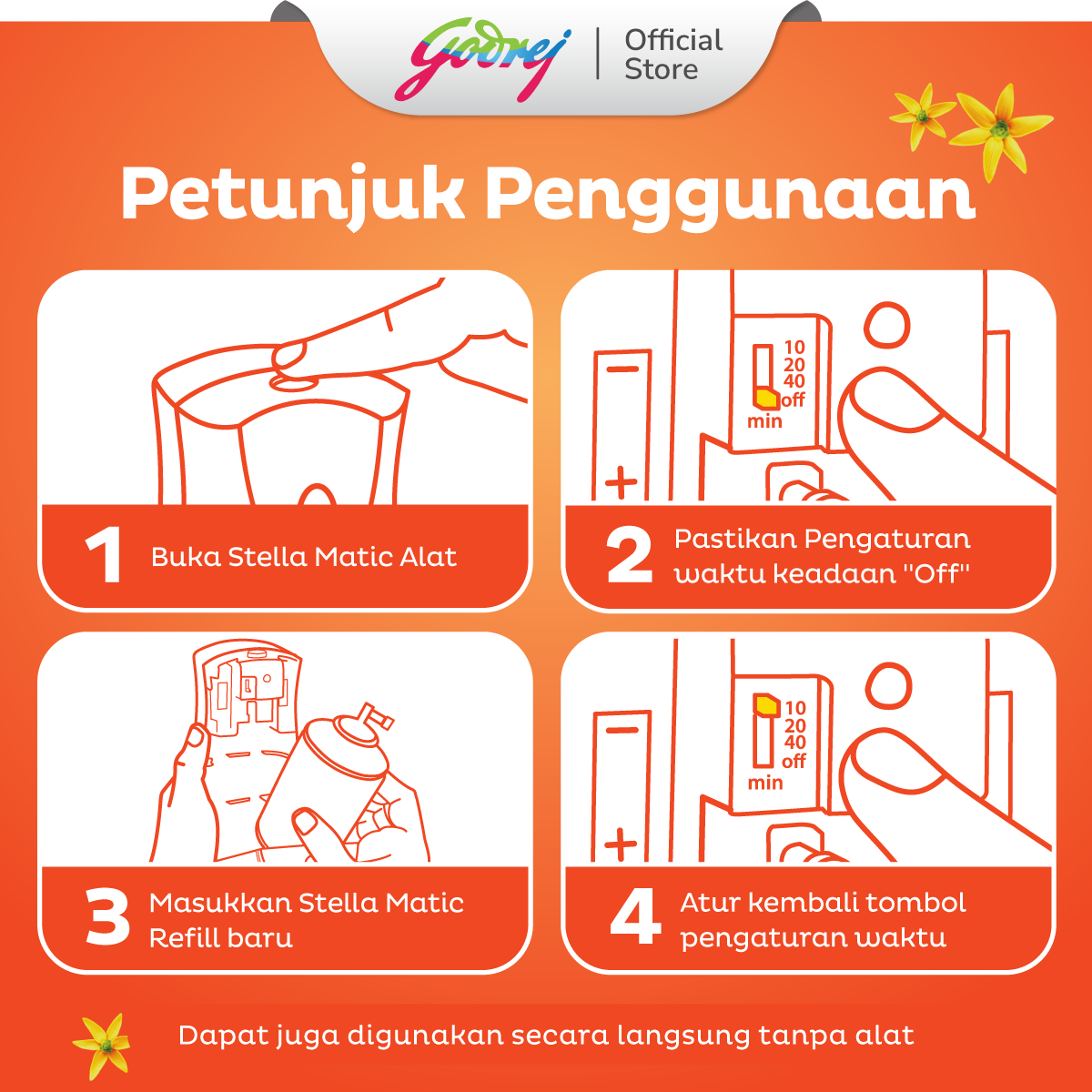 Godrej | Official Store

Petunjuk Penggunaan

1 Buka Stella Matic Alat

10
20
40
off
min
2 Pastikan Pengaturan waktu keadaan "Off"

3 Masukkan Stella Matic Refill baru

10
20
40
off
min
4 Atur kembali tombol pengaturan waktu

Dapat juga digunakan secara langsung tanpa alat