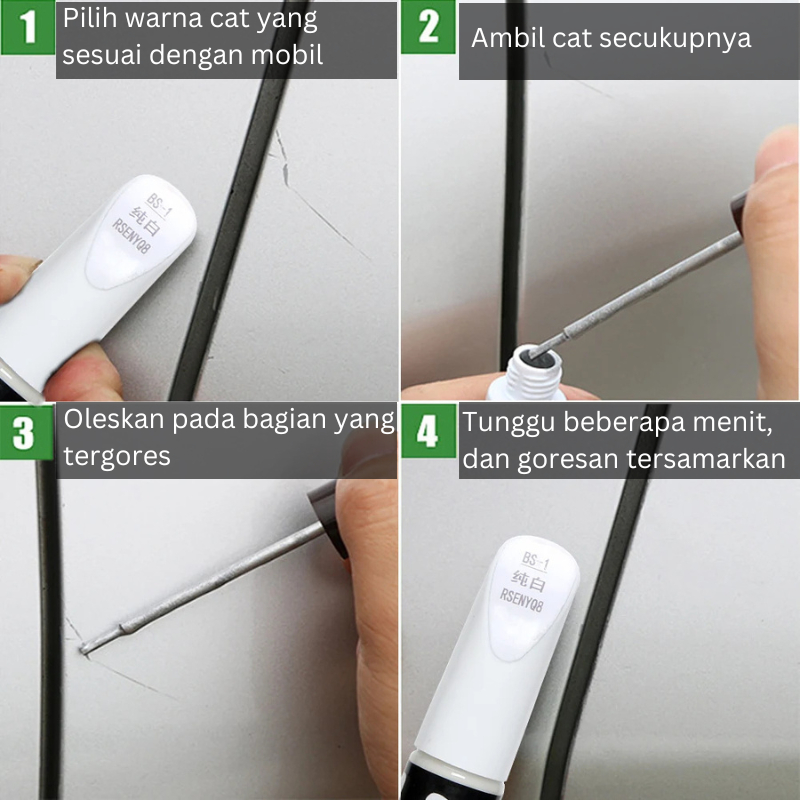 1 Pilih warna cat yang sesuai dengan mobil

BS-1
纯白
RSENYQ8

2 Ambil cat secukupnya

3 Oleskan pada bagian yang tergores

4 Tunggu beberapa menit, dan goresan tersamarkan

BS-1
纯白
RSENYQ8