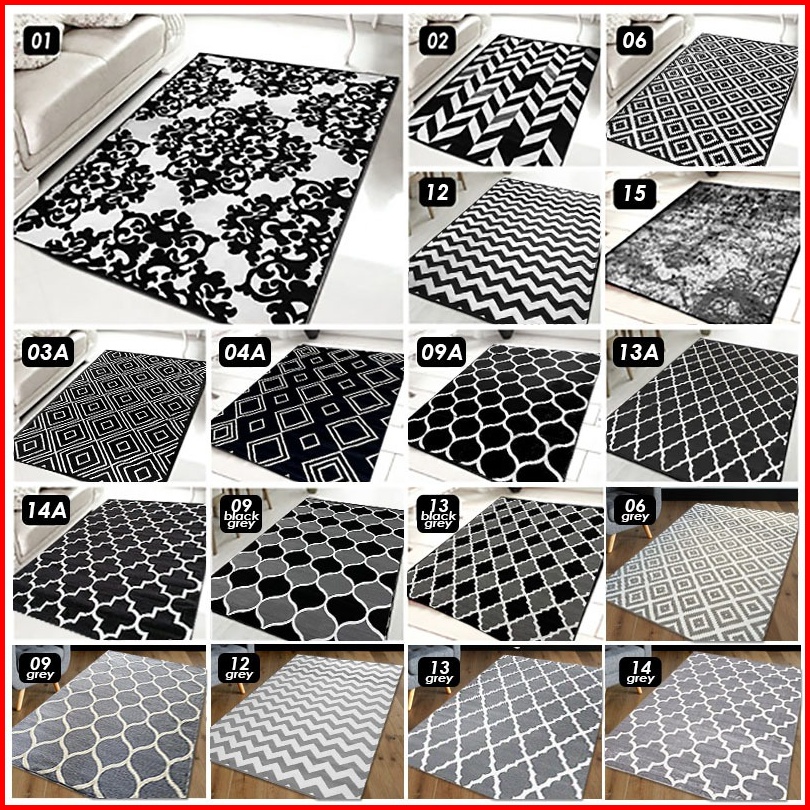 01

02

06

12

15

03A

04A

09A

13A

14A

09 black grey

13 black grey

06 grey

09 grey

12 grey

13 grey

14 grey