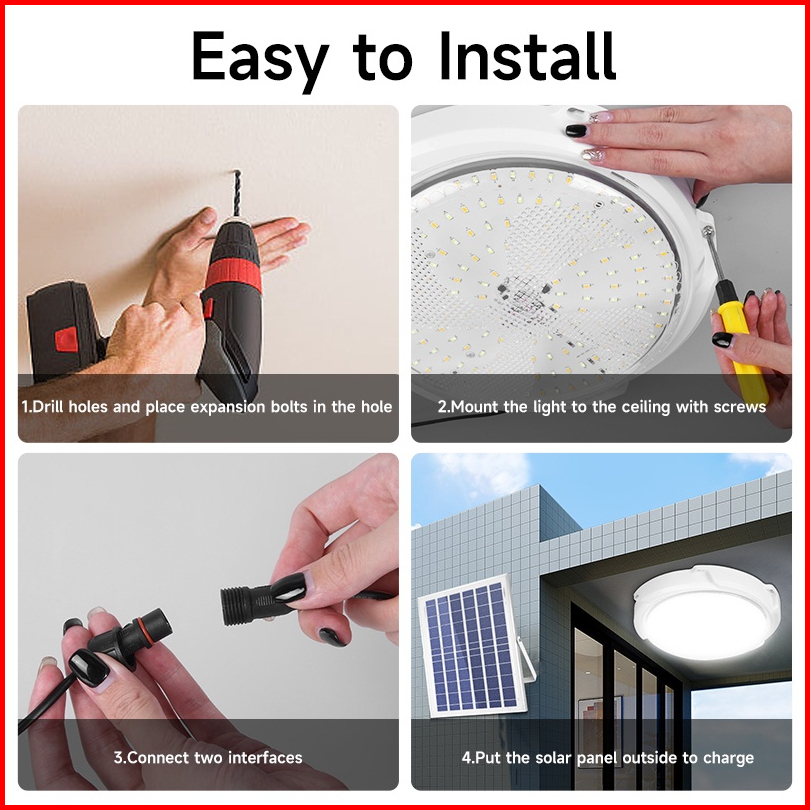 Easy to Install

1.Drill holes and place expansion bolts in the hole

2.Mount the light to the ceiling with screws

3.Connect two interfaces

4.Put the solar panel outside to charge