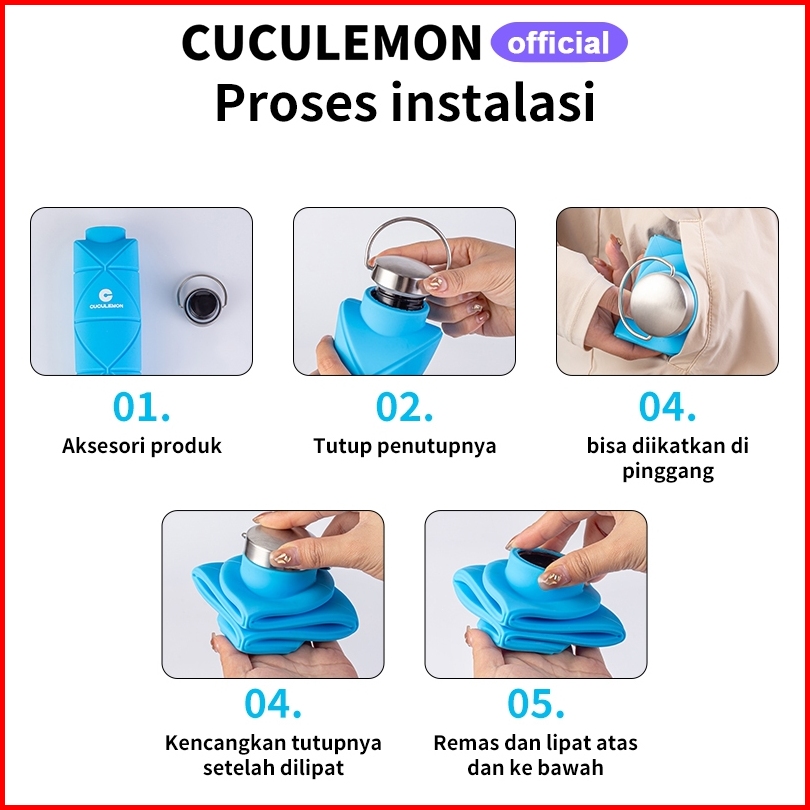 CUCULEMON official
Proses instalasi

CUCULEMON

01.
Aksesori produk

02.
Tutup penutupnya

04.
bisa diikatkan di pinggang

04.
Kencangkan tutupnya setelah dilipat

05.
Remas dan lipat atas dan ke bawah