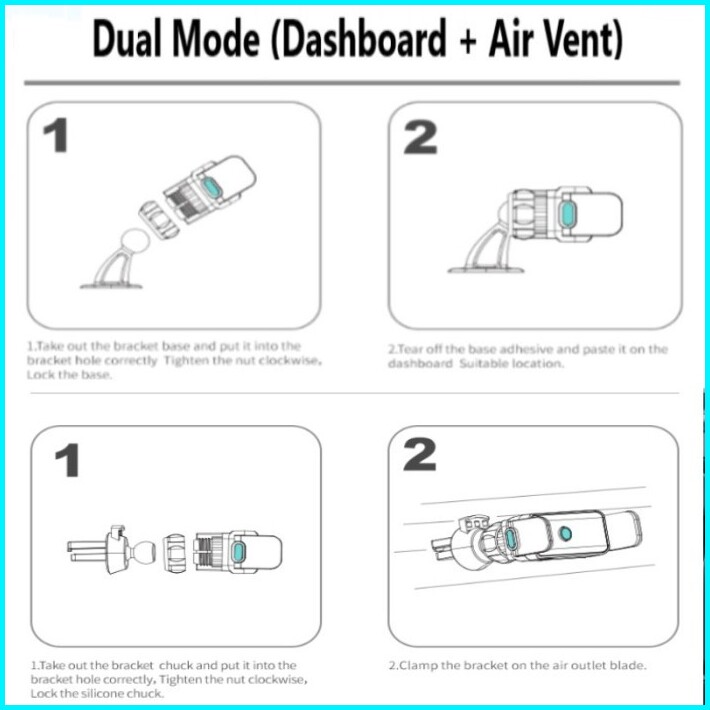 Dual Mode (Dashboard + Air Vent)

1

1.Take out the bracket base and put it into the bracket hole correctly Tighten the nut clockwise, Lock the base.

2

2.Tear off the base adhesive and paste it on the dashboard Suitable location.

1

1.Take out the bracket chuck and put it into the bracket hole correctly, Tighten the nut clockwise, Lock the silicone chuck.

2

2.Clamp the bracket on the air outlet blade.