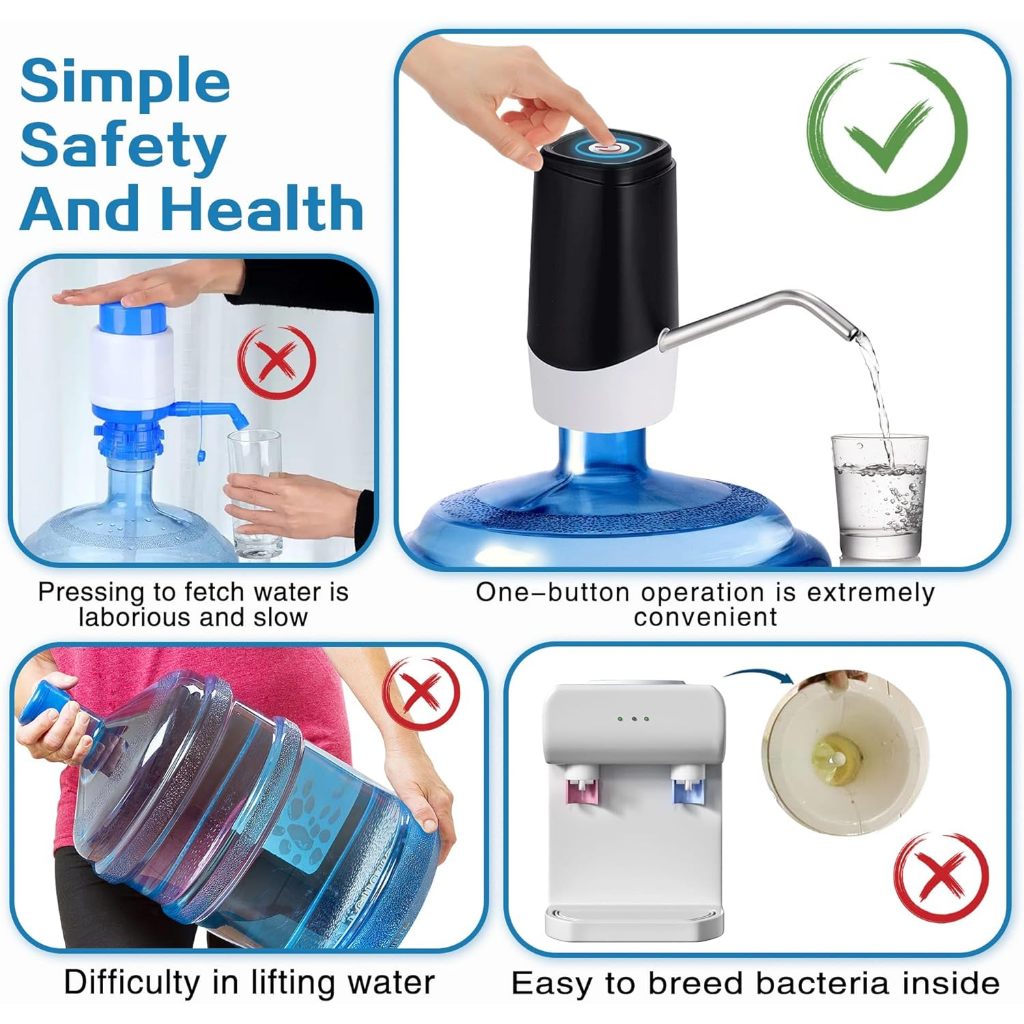 Simple Safety And Health

Pressing to fetch water is laborious and slow

One–button operation is extremely convenient

Difficulty in lifting water

Easy to breed bacteria inside