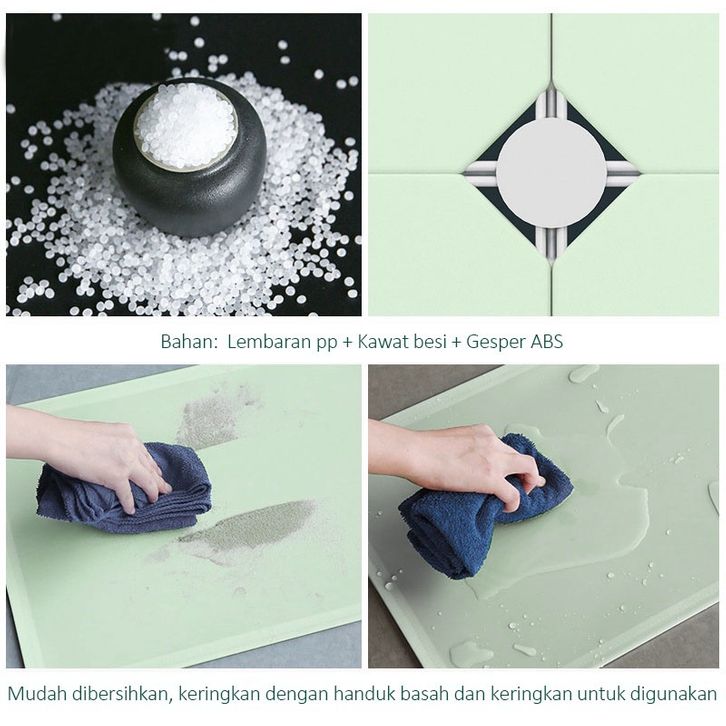 Bahan: Lembaran pp + Kawat besi + Gesper ABS

Mudah dibersihkan, keringkan dengan handuk basah dan keringkan untuk digunakan