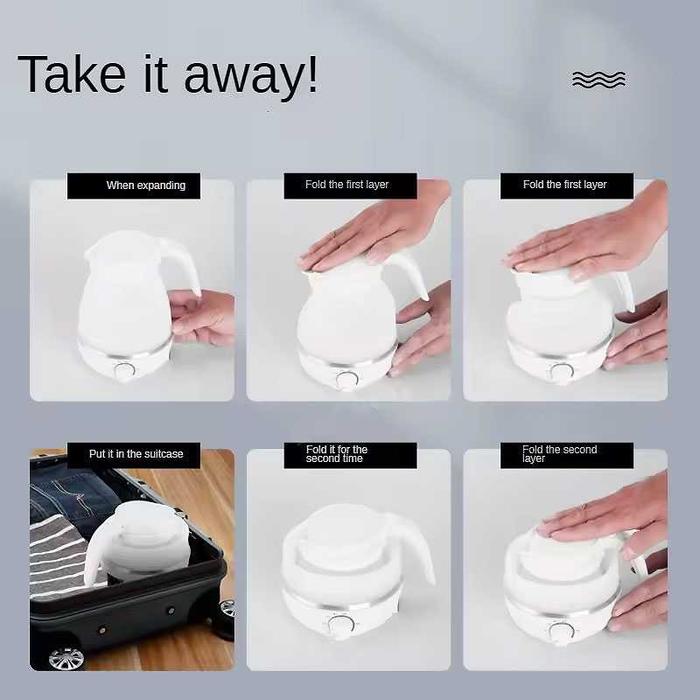 Take it away!

When expanding

Fold the first layer

Fold the first layer

Put it in the suitcase

Fold it for the second time

Fold the second layer