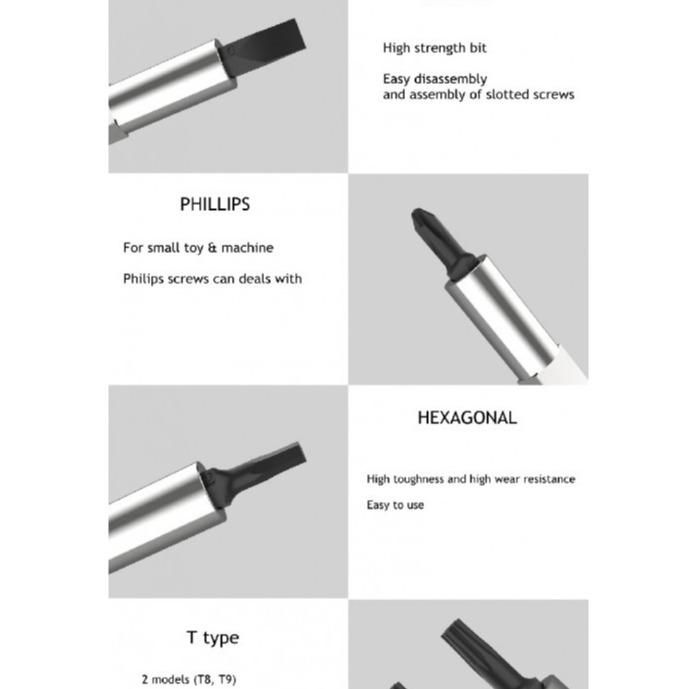 High strength bit

Easy disassembly and assembly of slotted screws

PHILLIPS

For small toy & machine

Philips screws can deals with

HEXAGONAL

High toughness and high wear resistance

Easy to use

T type

2 models (T8, T9)