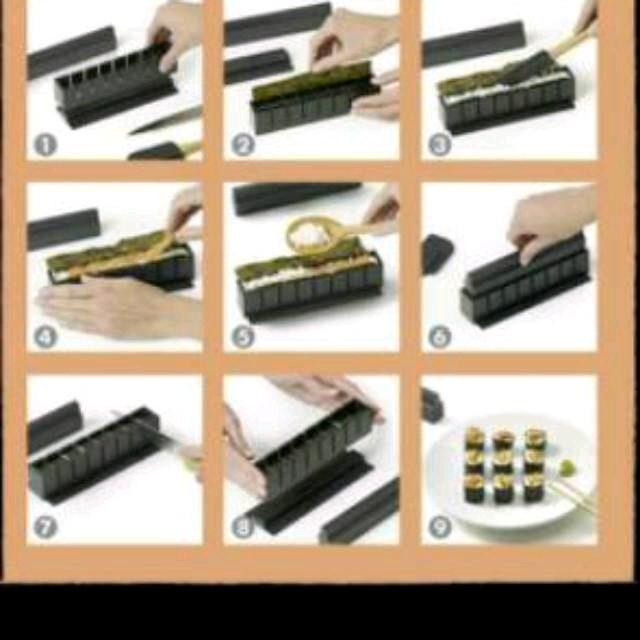 1
2
3
4
5
6
7
8
9