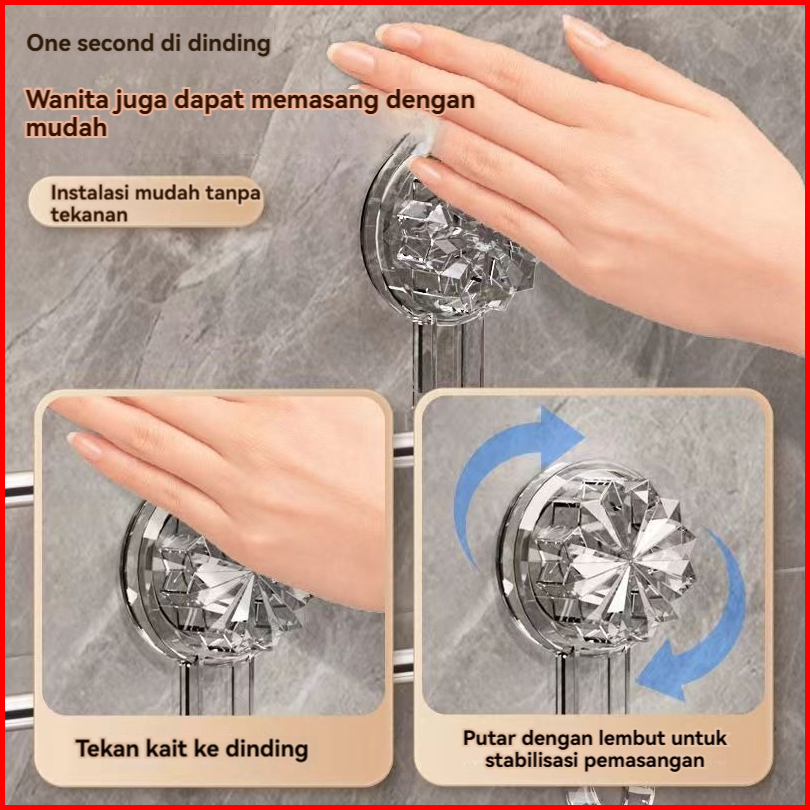 One second di dinding

Wanita juga dapat memasang dengan mudah

Instalasi mudah tanpa tekanan

Tekan kait ke dinding

Putar dengan lembut untuk stabilisasi pemasangan