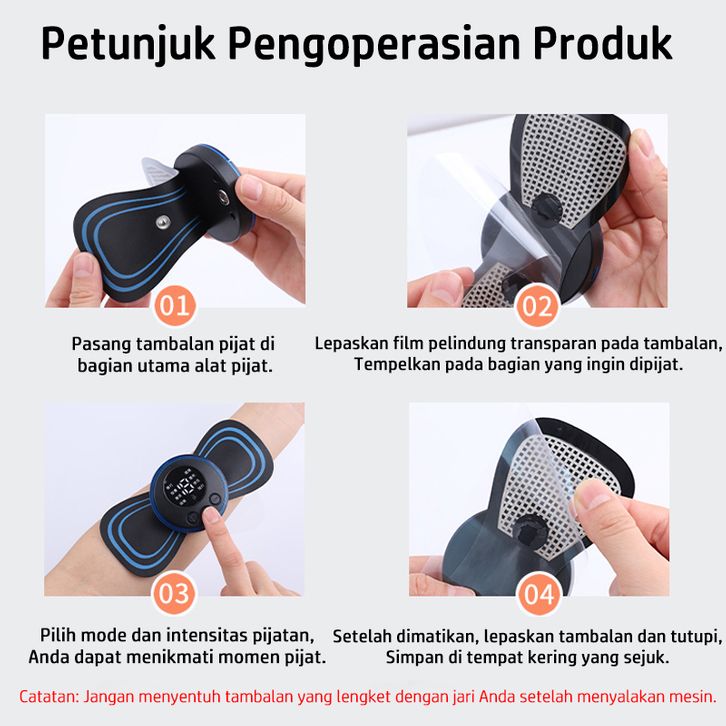 Petunjuk Pengoperasian Produk

01

Pasang tambalan pijat di bagian utama alat pijat.

02

Lepaskan film pelindung transparan pada tambalan, Tempelkan pada bagian yang ingin dipijat.

03

Pilih mode dan intensitas pijatan, Anda dapat menikmati momen pijat.

04

Setelah dimatikan, lepaskan tambalan dan tutupi, Simpan di tempat kering yang sejuk.

Catatan: Jangan menyentuh tambalan yang lengket dengan jari Anda setelah menyalakan mesin.