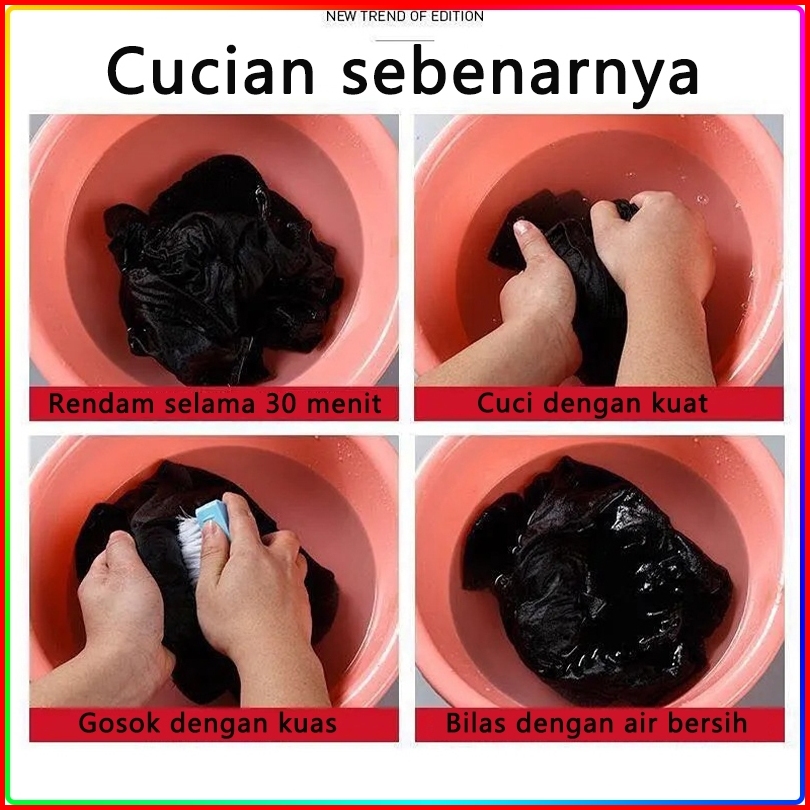 NEW TREND OF EDITION

Cucian sebenarnya

Rendam selama 30 menit

Cuci dengan kuat

Gosok dengan kuas

Bilas dengan air bersih