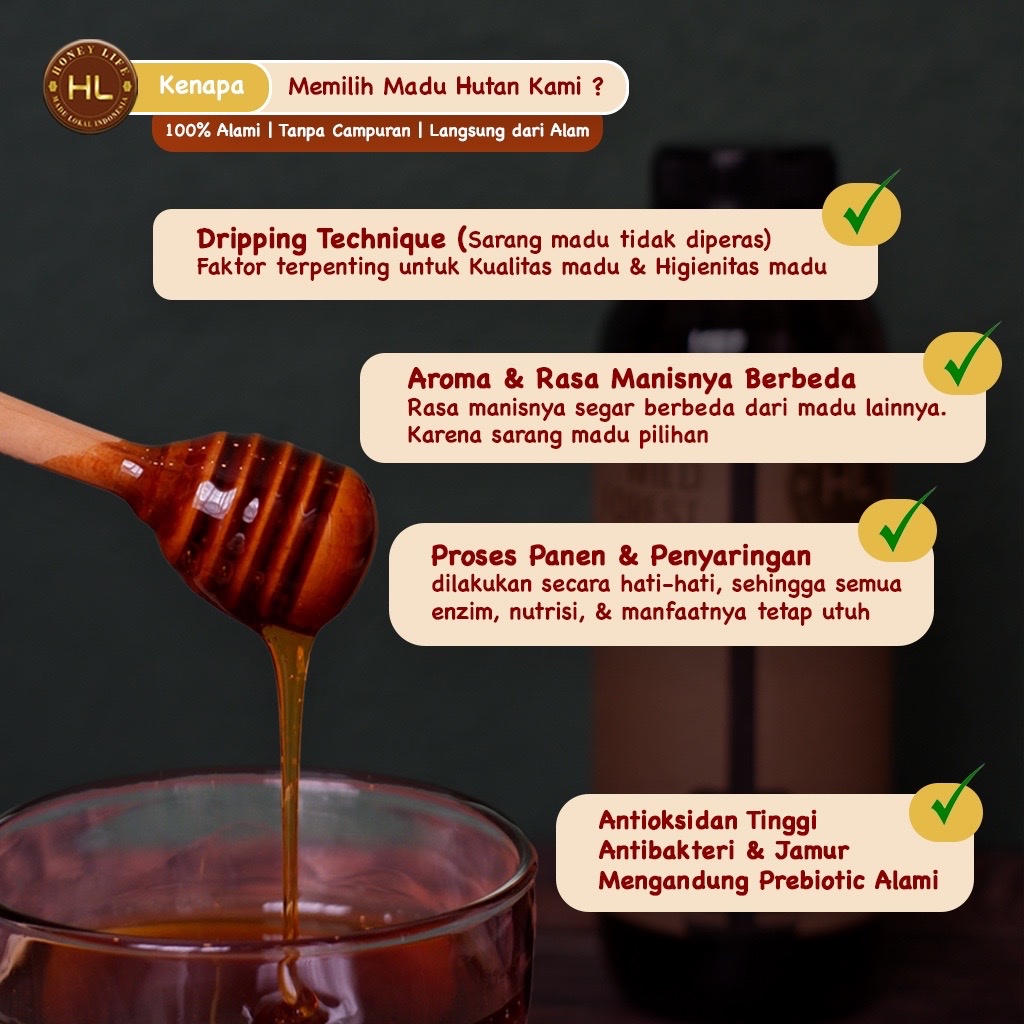 HONEY LIFE
HL
MADE LOKAL INDONESIA

Kenapa Memilih Madu Hutan Kami ?

100% Alami | Tanpa Campuran | Langsung dari Alam

Dripping Technique (Sarang madu tidak diperas)
Faktor terpenting untuk Kualitas madu & Higienitas madu

Aroma & Rasa Manisnya Berbeda
Rasa manisnya segar berbeda dari madu lainnya. Karena sarang madu pilihan

Proses Panen & Penyaringan
dilakukan secara hati-hati, sehingga semua enzim, nutrisi, & manfaatnya tetap utuh

Antioksidan Tinggi
Antibakteri & Jamur
Mengandung Prebiotic Alami