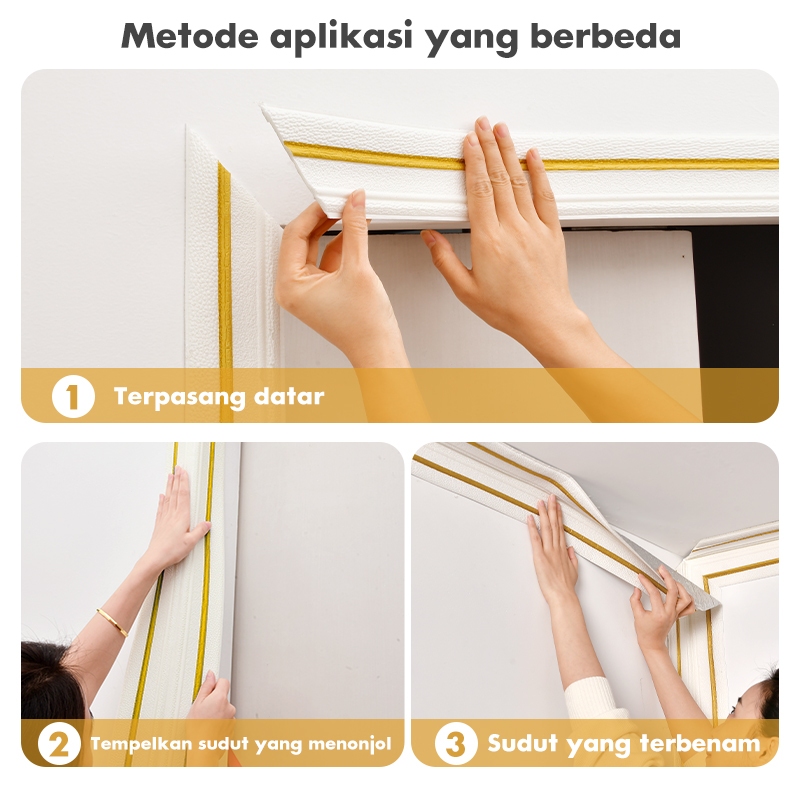 Metode aplikasi yang berbeda

1 Terpasang datar

2 Tempelkan sudut yang menonjol

3 Sudut yang terbenam