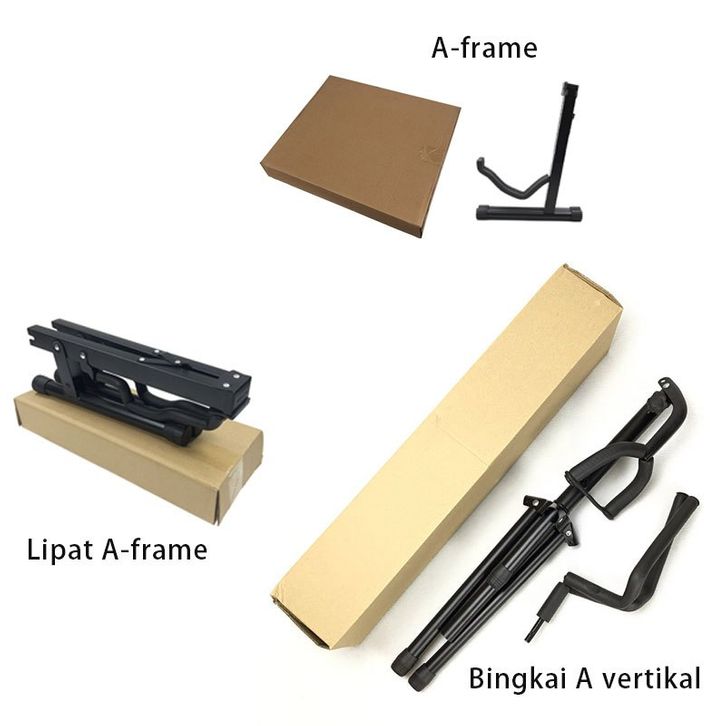 A-frame

Lipat A-frame

Bingkai A vertikal