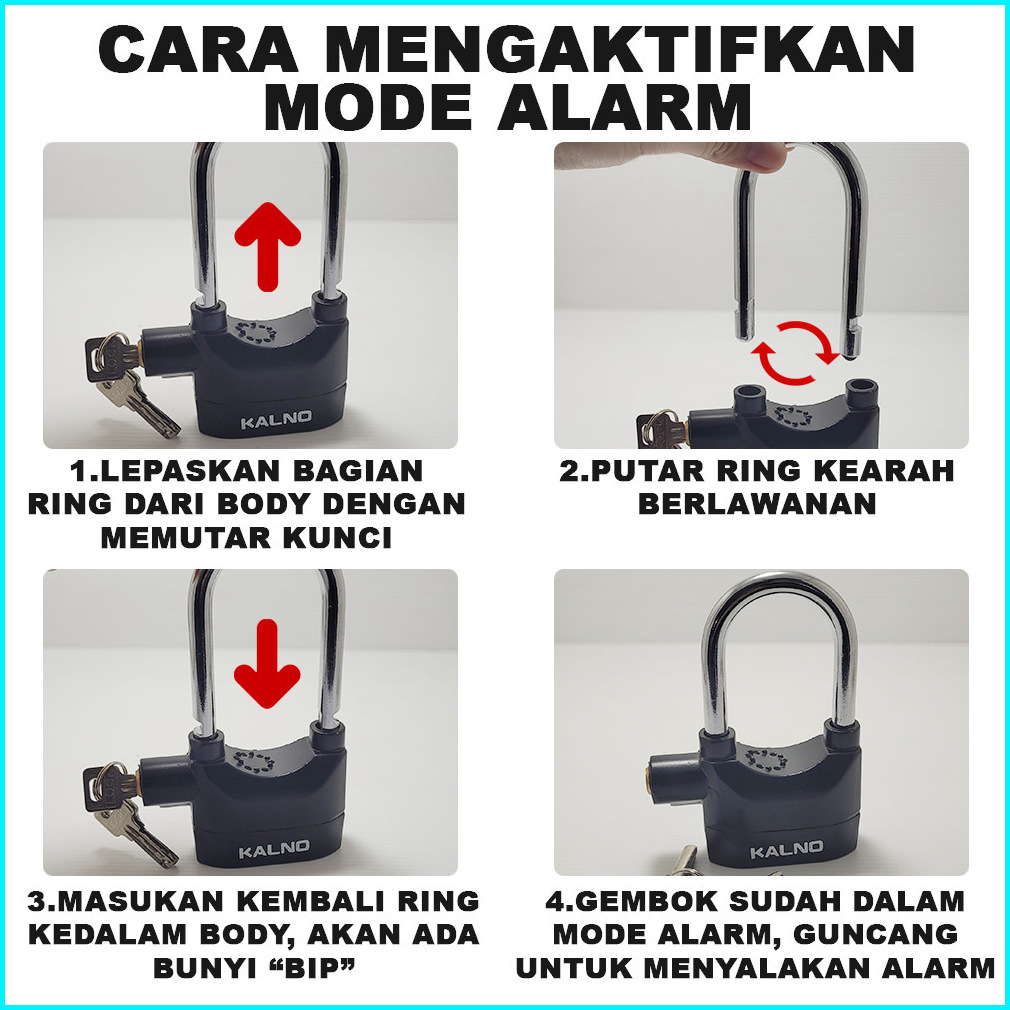 CARA MENGAKTIFKAN MODE ALARM

KALNO

1.LEPASKAN BAGIAN RING DARI BODY DENGAN MEMUTAR KUNCI

2.PUTAR RING KEARAH BERLAWANAN

KALNO

3.MASUKAN KEMBALI RING KEDALAM BODY, AKAN ADA BUNYI “BIP”

KALNO

4.GEMBOK SUDAH DALAM MODE ALARM, GUNCANG UNTUK MENYALAKAN ALARM