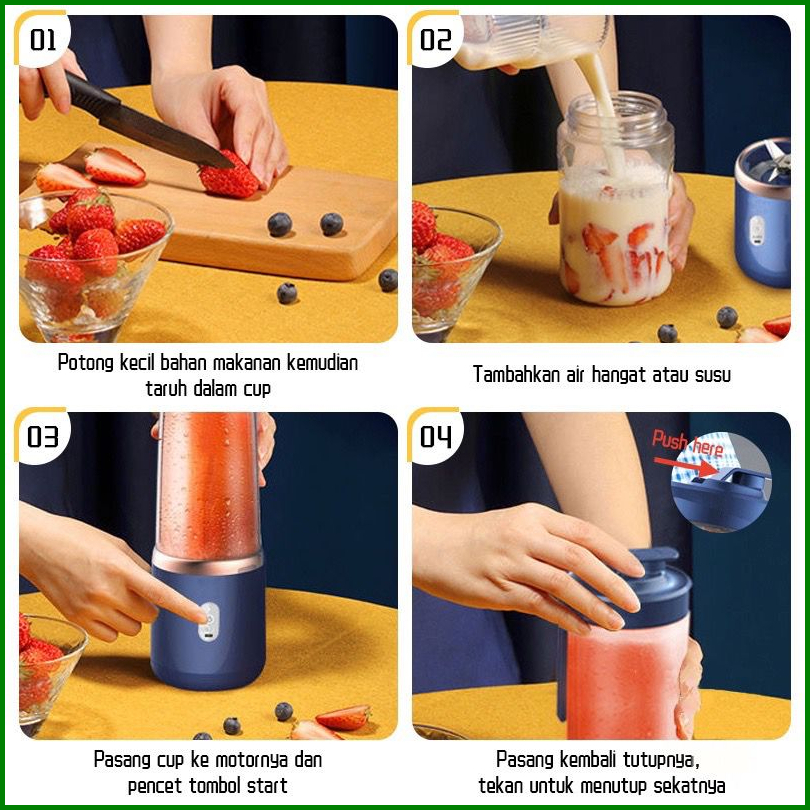 01

Potong kecil bahan makanan kemudian taruh dalam cup

02

Tambahkan air hangat atau susu

03

Pasang cup ke motornya dan pencet tombol start

04

Push here

Pasang kembali tutupnya, tekan untuk menutup sekatnya