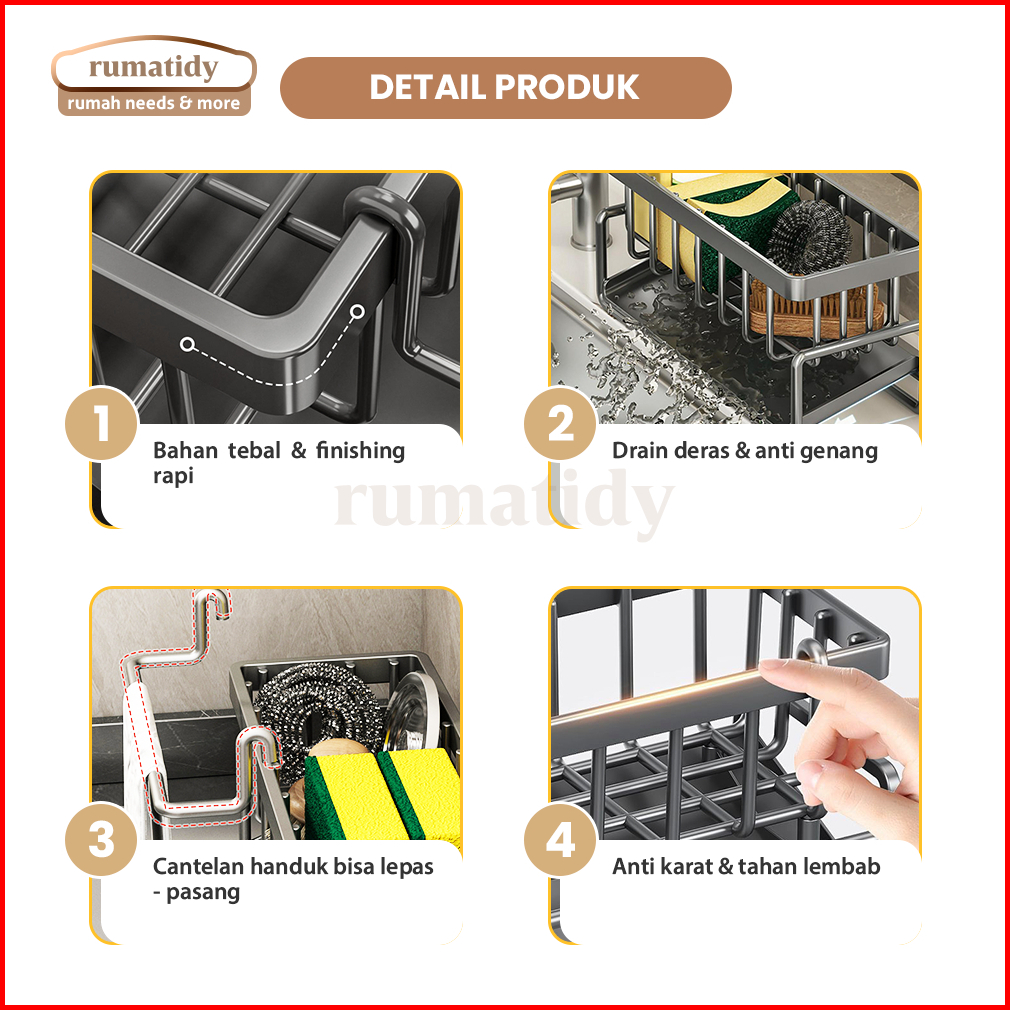 rumatidy
rumah needs & more

DETAIL PRODUK

1
Bahan tebal & finishing rapi

2
Drain deras & anti genang

rumatidy

3
Cantelan handuk bisa lepas - pasang

4
Anti karat & tahan lembab