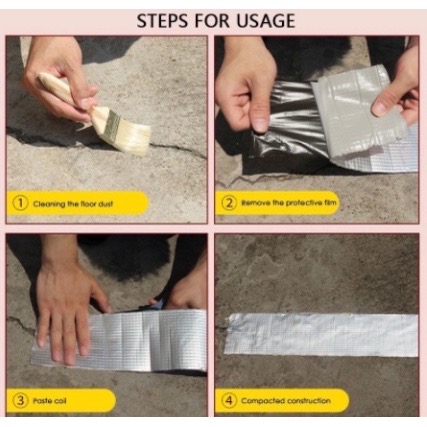 STEPS FOR USAGE

1 Cleaning the floor dust

2 Remove the protective film

3 Paste coil

4 Compacted construction