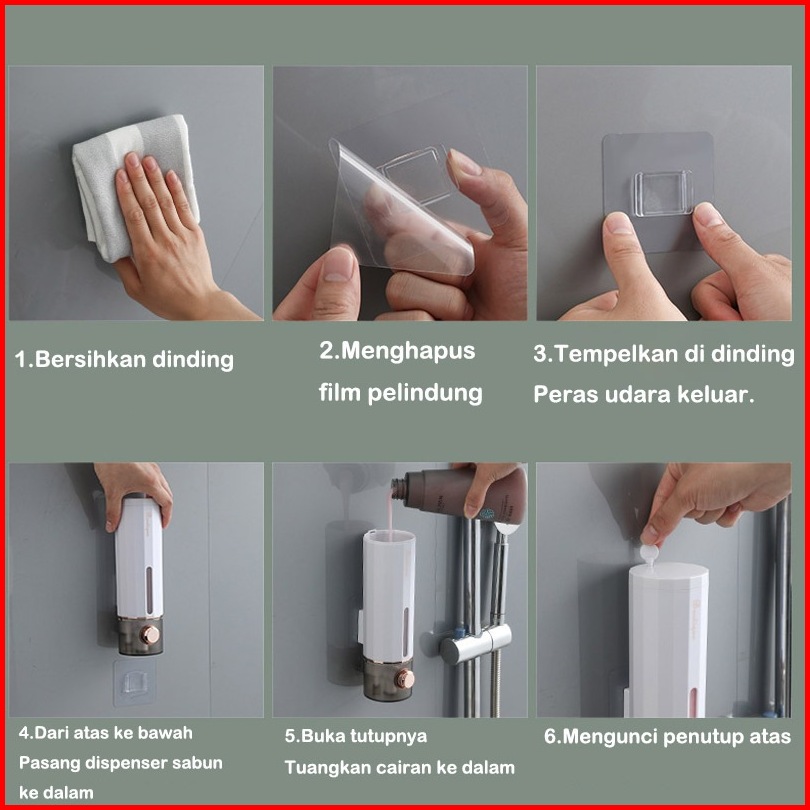 1.Bersihkan dinding

2.Menghapus film pelindung

3.Tempelkan di dinding Peras udara keluar.

4.Dari atas ke bawah Pasang dispenser sabun ke dalam

5.Buka tutupnya Tuangkan cairan ke dalam

6.Mengunci penutup atas