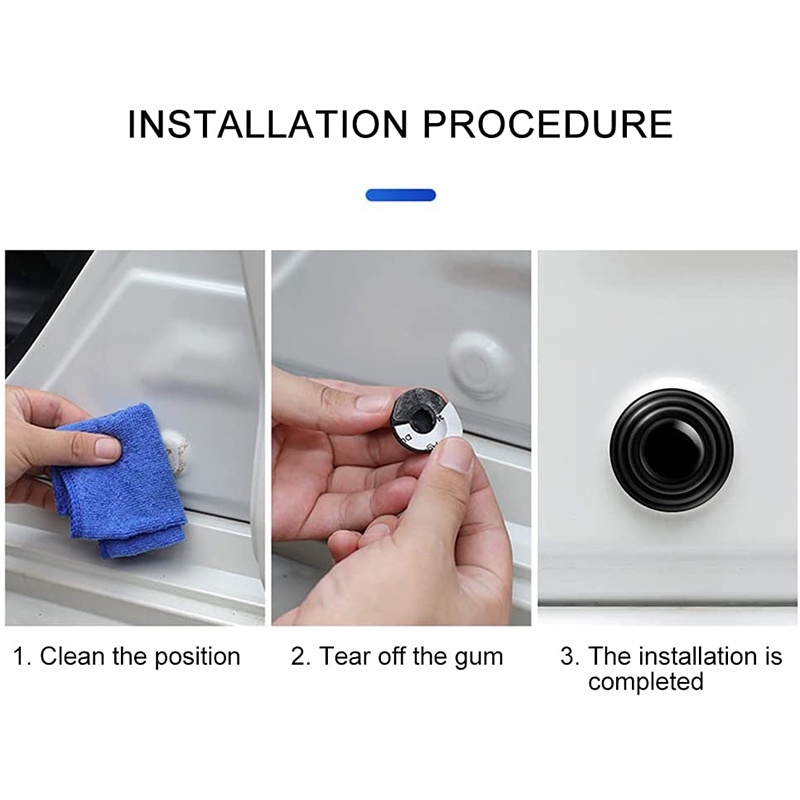 INSTALLATION PROCEDURE

1. Clean the position

2. Tear off the gum

3. The installation is completed