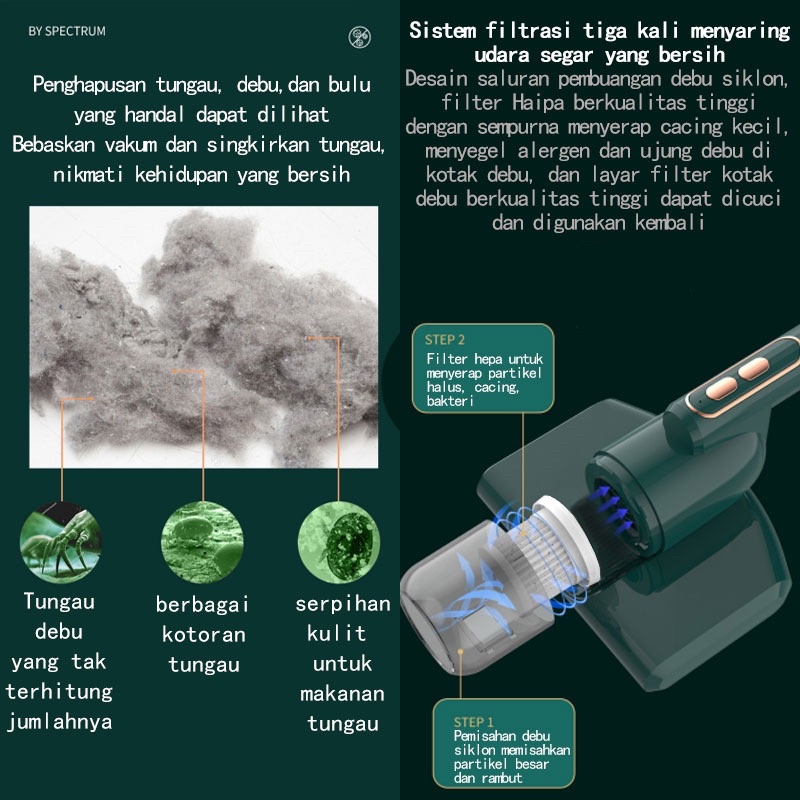 BY SPECTRUM

Penghapusan tungau, debu,dan bulu yang handal dapat dilihat
Bebaskan vakum dan singkirkan tungau, nikmati kehidupan yang bersih

Tungau debu yang tak terhitung jumlahnya

berbagai kotoran tungau

serpihan kulit untuk makanan tungau

Sistem filtrasi tiga kali menyaring udara segar yang bersih
Desain saluran pembuangan debu siklon, filter Haipa berkualitas tinggi dengan sempurna menyerap cacing kecil, menyegel alergen dan ujung debu di kotak debu, dan layar filter kotak debu berkualitas tinggi dapat dicuci dan digunakan kembali

STEP 2
Filter hepa untuk menyerap partikel halus, cacing, bakteri

STEP 1
Pemisahan debu siklon memisahkan partikel besar dan rambut