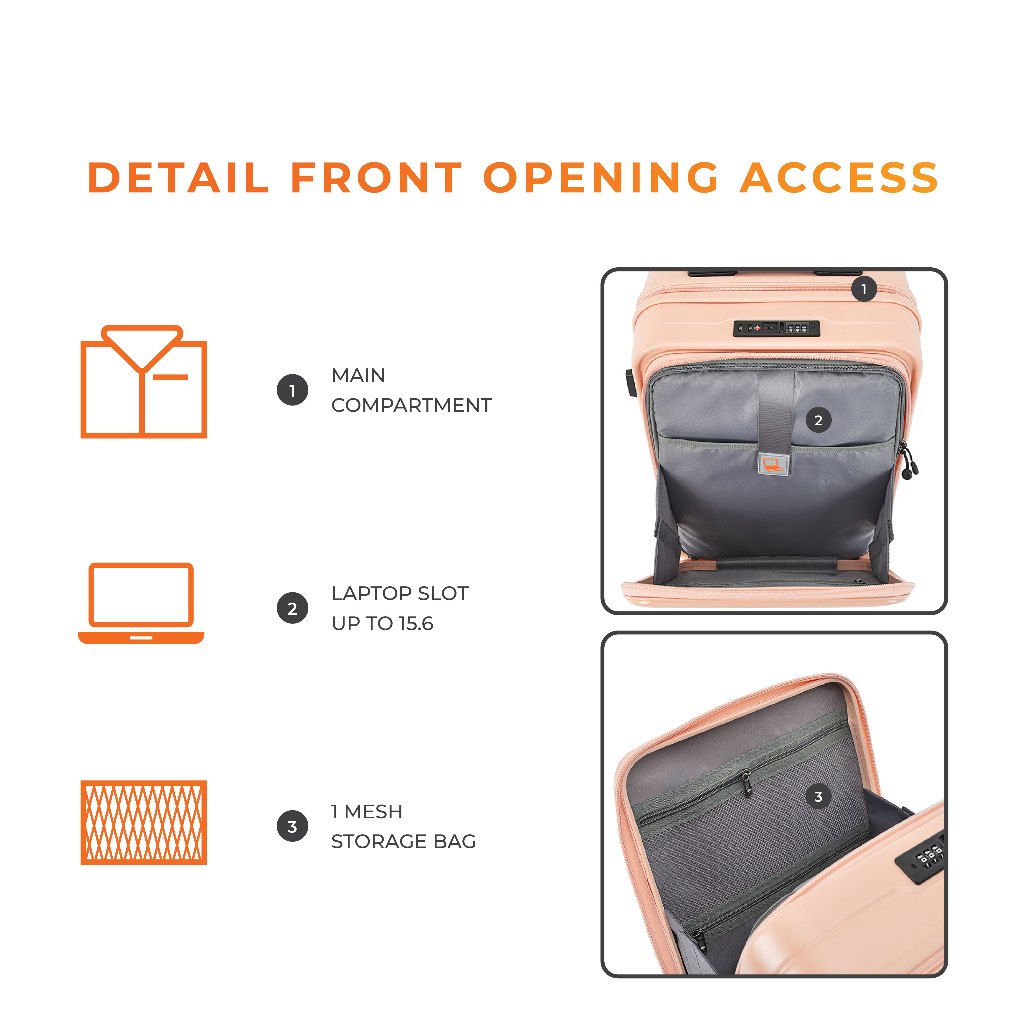 DETAIL FRONT OPENING ACCESS

1 MAIN COMPARTMENT

2 LAPTOP SLOT UP TO 15.6

3 1 MESH STORAGE BAG

1

2

3