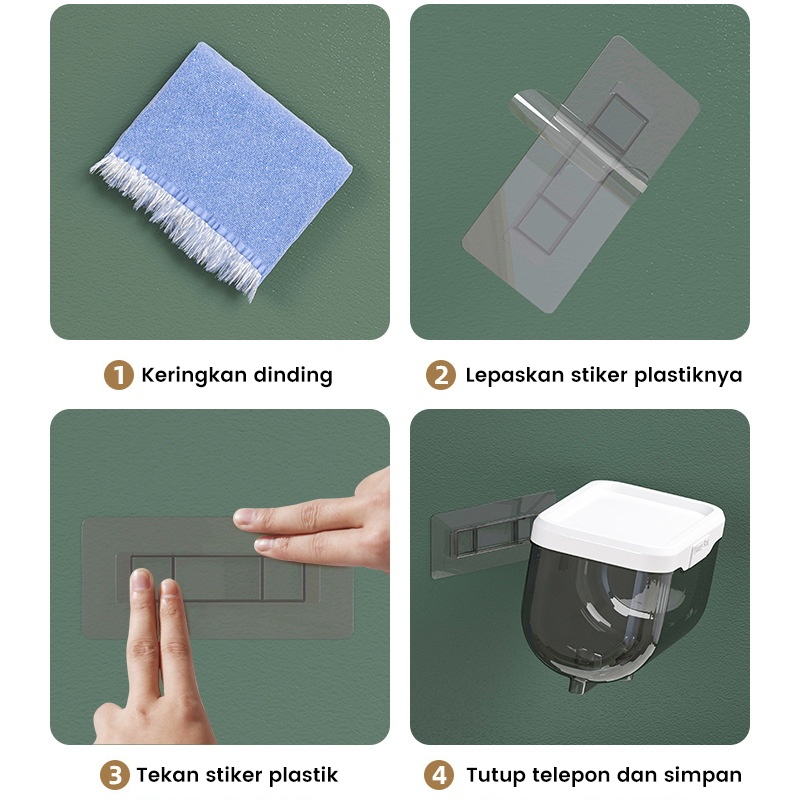 1 Keringkan dinding

2 Lepaskan stiker plastiknya

3 Tekan stiker plastik

4 Tutup telepon dan simpan