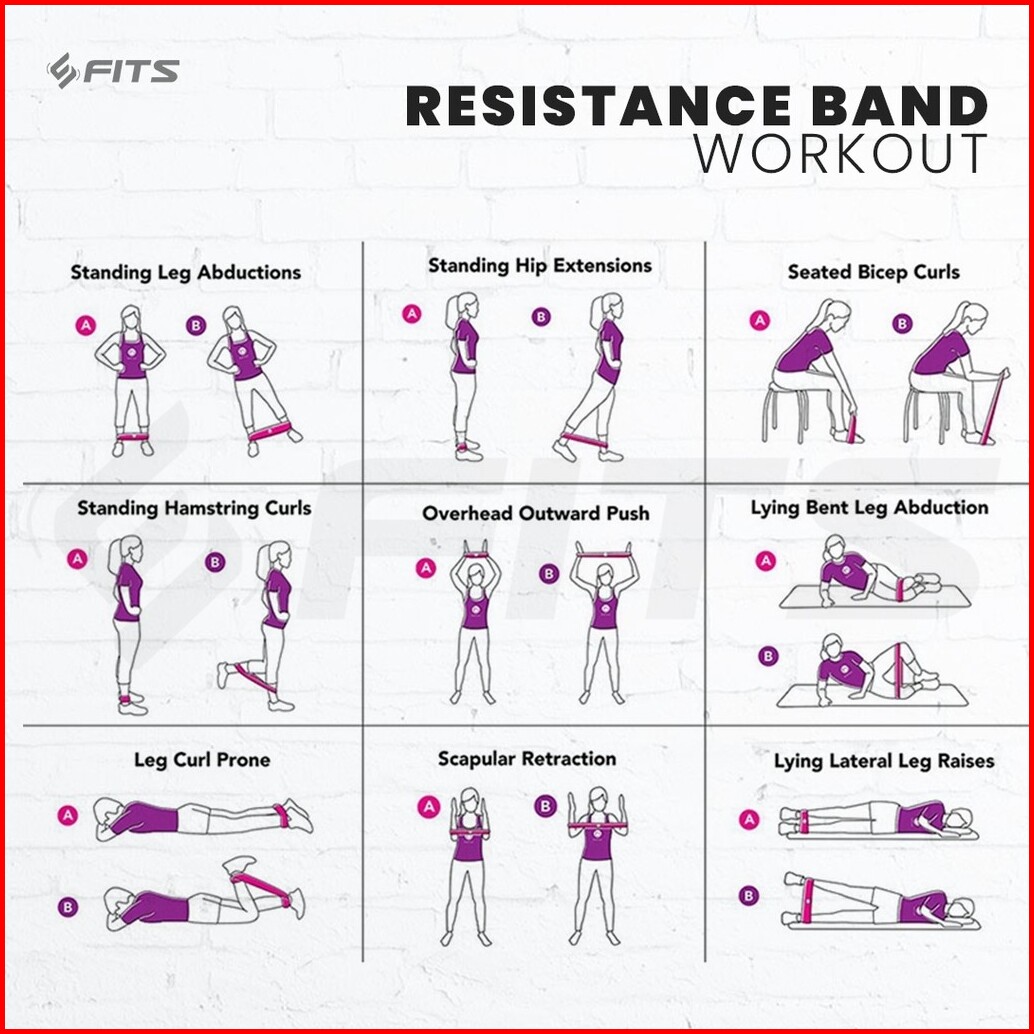 FITS

RESISTANCE BAND
WORKOUT

Standing Leg Abductions
A B

Standing Hip Extensions
A B

Seated Bicep Curls
A B

Standing Hamstring Curls
A B

Overhead Outward Push
A B

Lying Bent Leg Abduction
A B

Leg Curl Prone
A B

Scapular Retraction
A B

Lying Lateral Leg Raises
A B

FITS