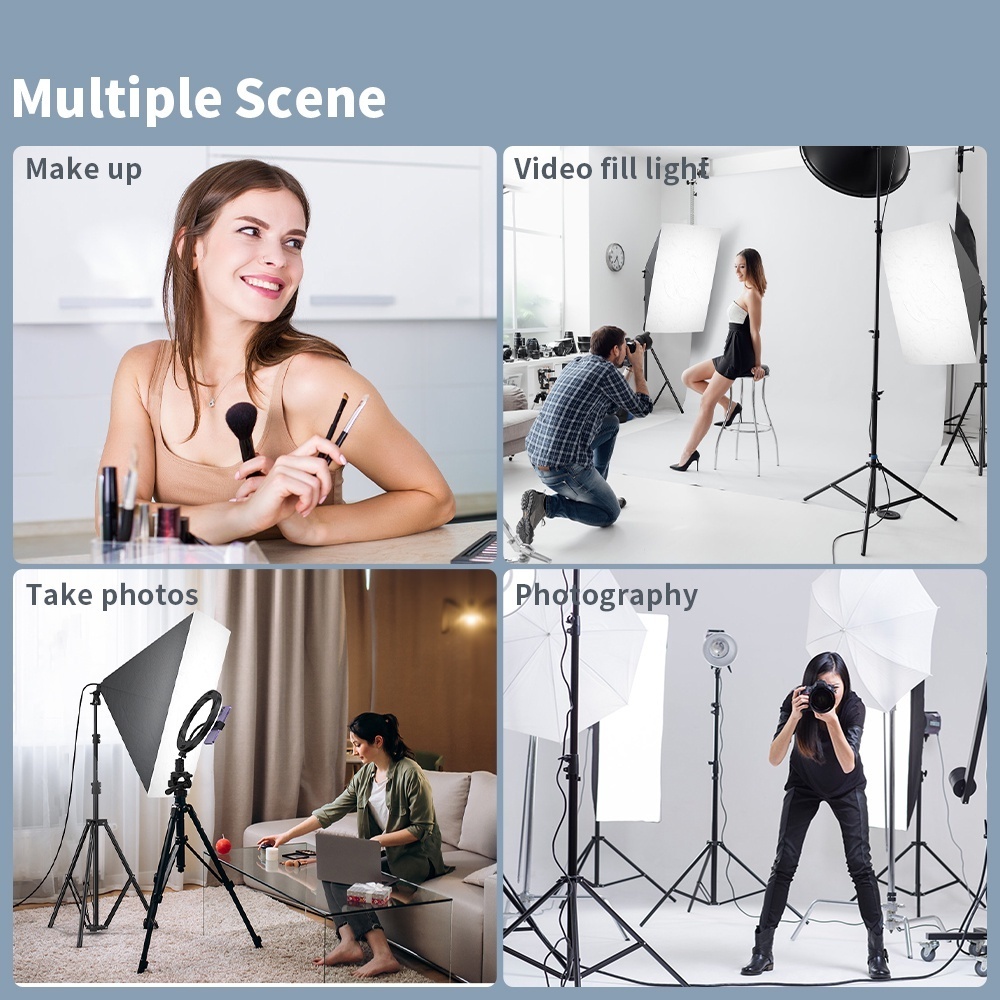 Multiple Scene

Make up

Video fill light

Take photos

Photography