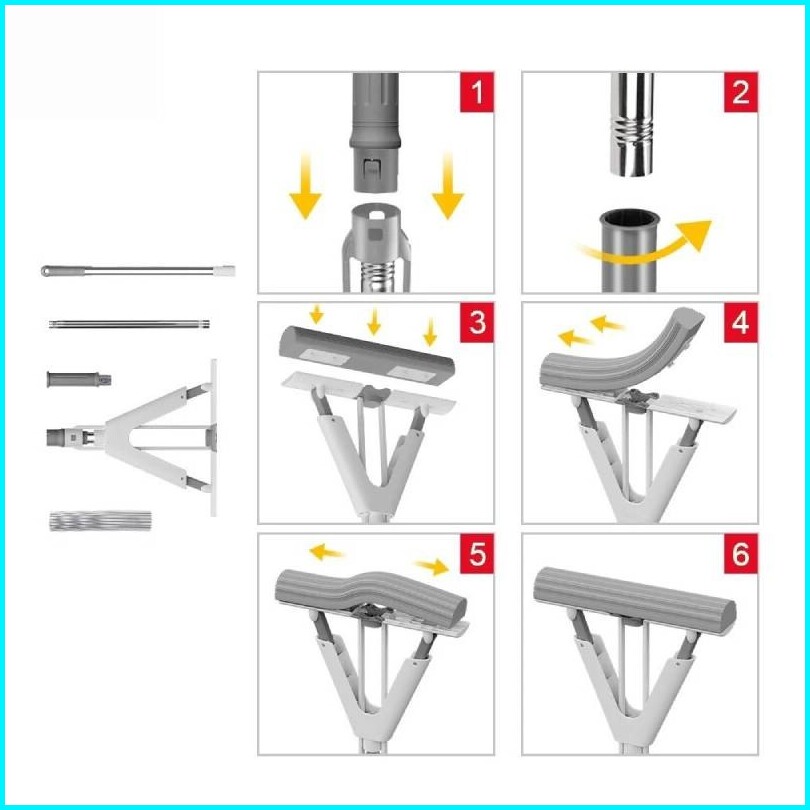 1

2

3

4

5

6