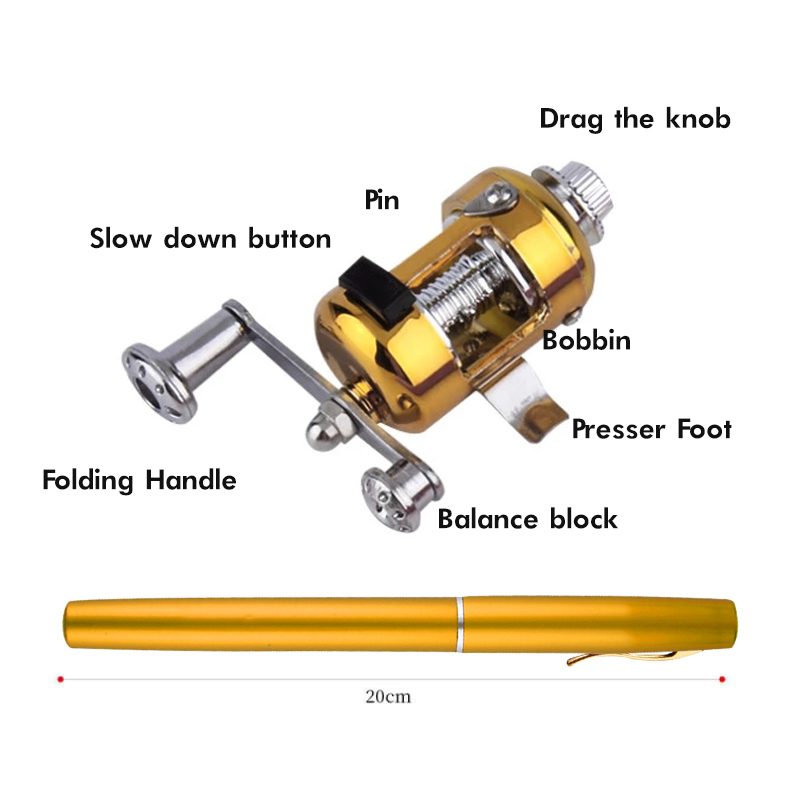 Drag the knob

Pin

Slow down button

Bobbin

Presser Foot

Folding Handle

Balance block

20cm