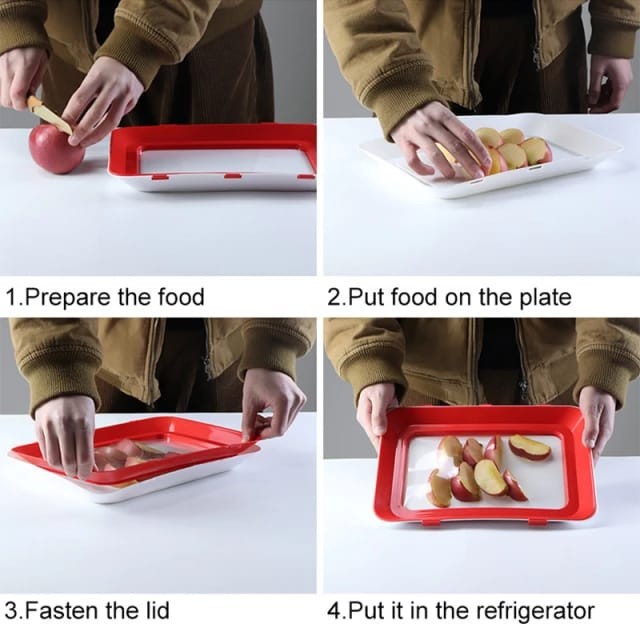 1.Prepare the food

2.Put food on the plate

3.Fasten the lid

4.Put it in the refrigerator