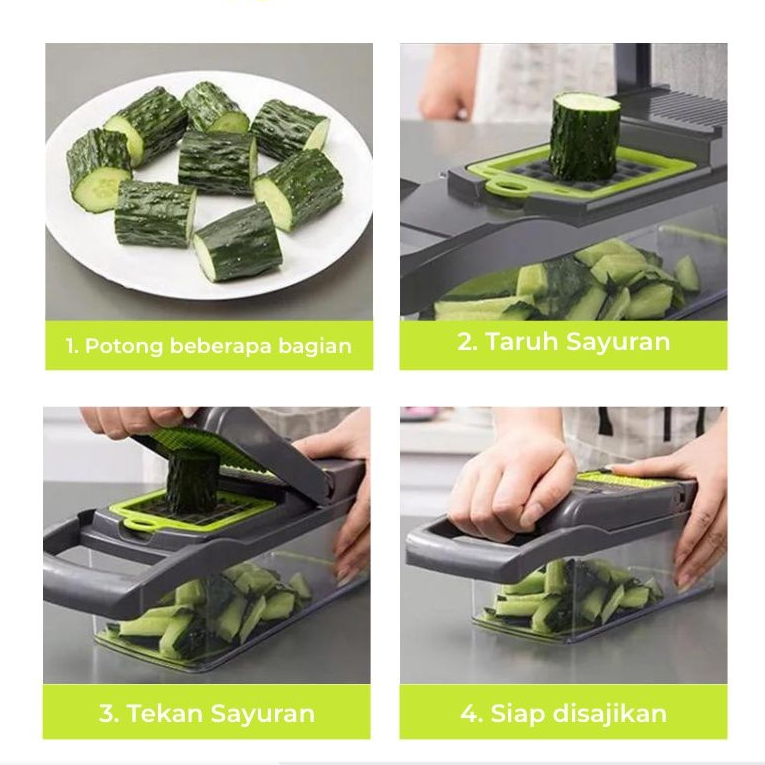 1. Potong beberapa bagian

2. Taruh Sayuran

3. Tekan Sayuran

4. Siap disajikan