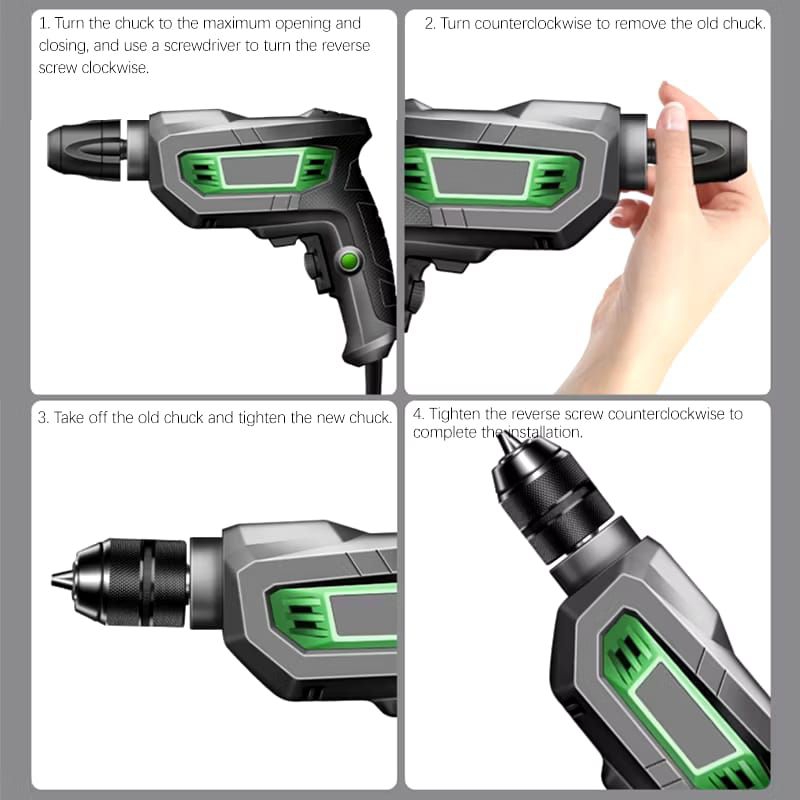 1. Turn the chuck to the maximum opening and closing, and use a screwdriver to turn the reverse screw clockwise.

2. Turn counterclockwise to remove the old chuck.

3. Take off the old chuck and tighten the new chuck.

4. Tighten the reverse screw counterclockwise to complete the installation.