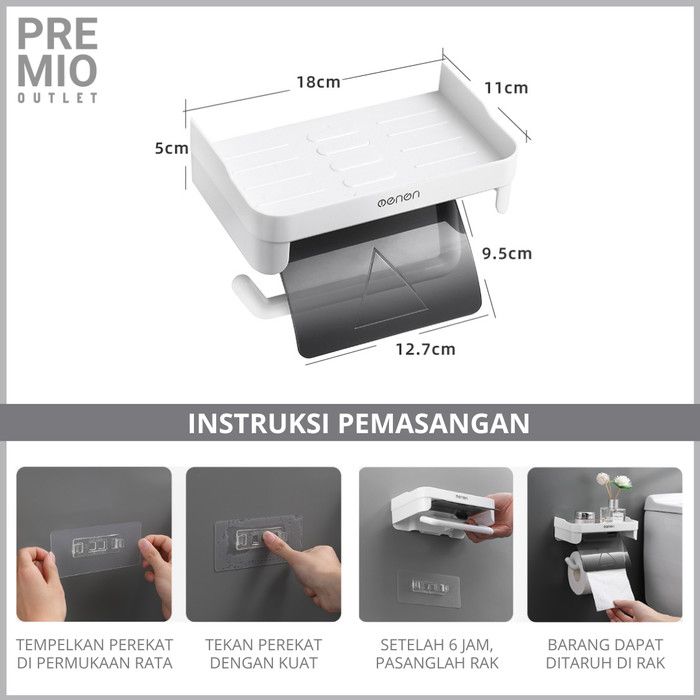 PRE
MIO
OUTLET

18cm

11cm

5cm

oenon

9.5cm

12.7cm

INSTRUKSI PEMASANGAN

TEMPELKAN PEREKAT DI PERMUKAAN RATA

TEKAN PEREKAT DENGAN KUAT

SETELAH 6 JAM, PASANGLAH RAK

BARANG DAPAT DITARUH DI RAK