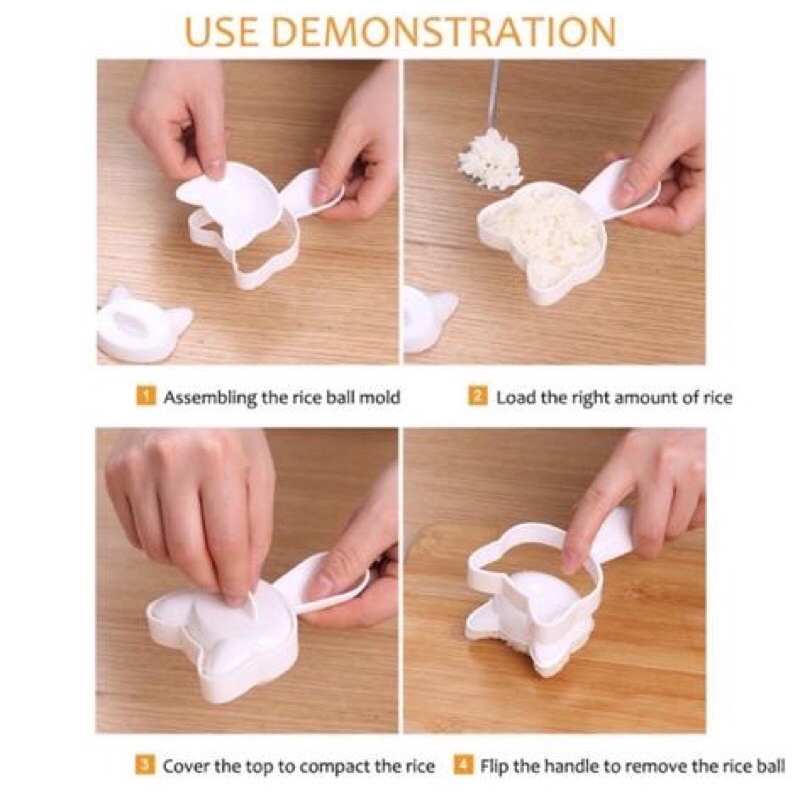 USE DEMONSTRATION

1 Assembling the rice ball mold

2 Load the right amount of rice

3 Cover the top to compact the rice

4 Flip the handle to remove the rice ball