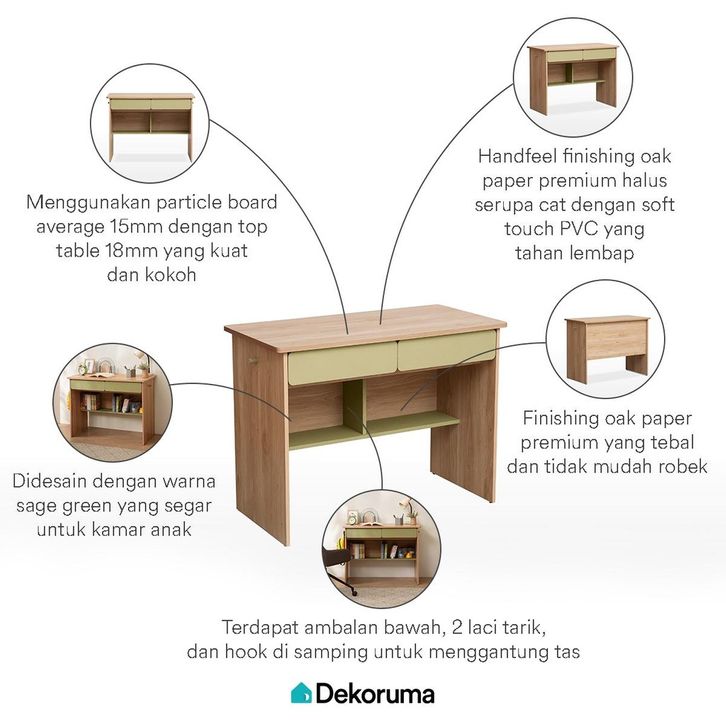 Menggunakan particle board average 15mm dengan top table 18mm yang kuat dan kokoh

Handfeel finishing oak paper premium halus serupa cat dengan soft touch PVC yang tahan lembap

Didesain dengan warna sage green yang segar untuk kamar anak

Finishing oak paper premium yang tebal dan tidak mudah robek

Terdapat ambalan bawah, 2 laci tarik, dan hook di samping untuk menggantung tas

Dekoruma